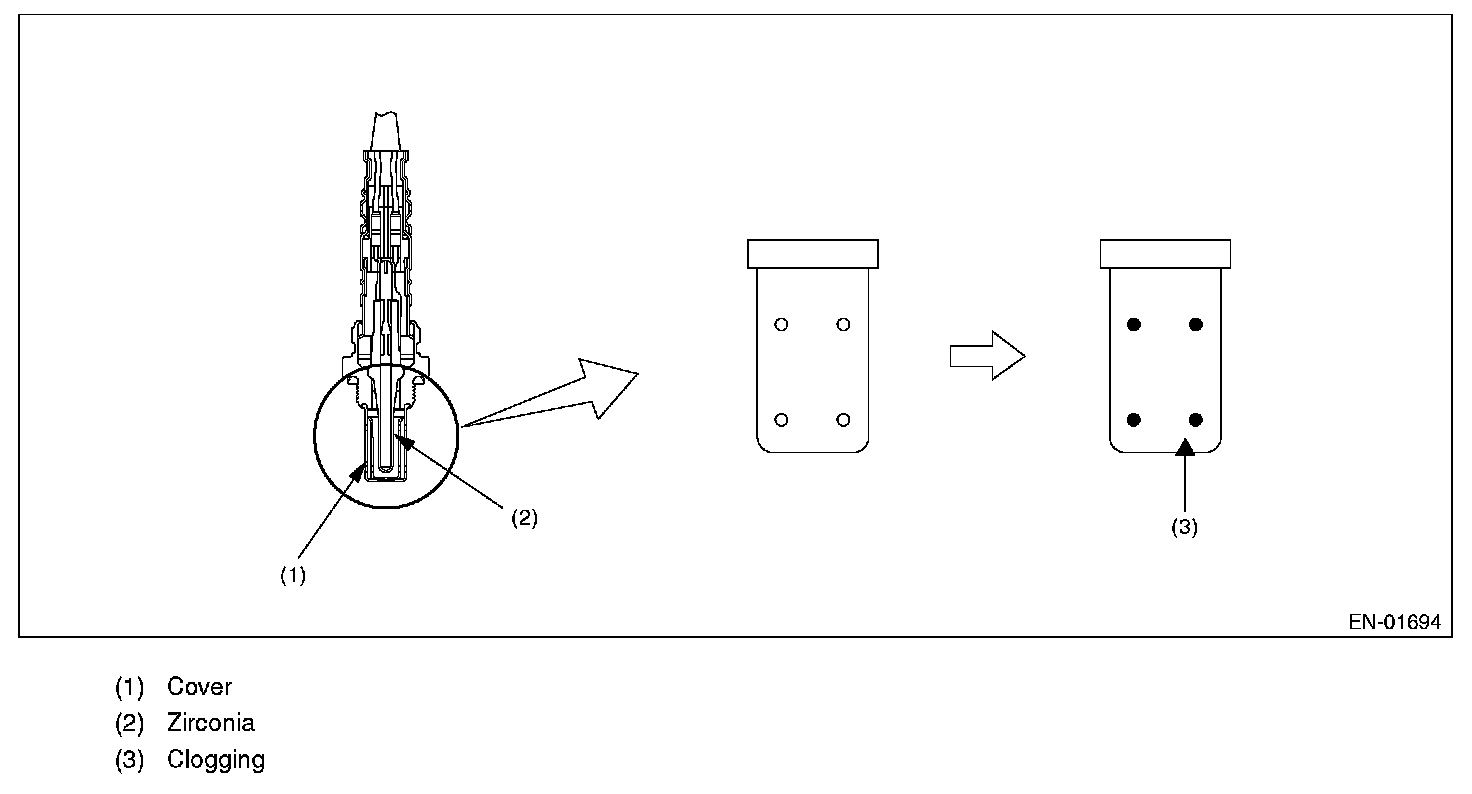 (2)

(1)

(3)

EN-01694

(1) Cover
(2) Zirconia
(3) Clogging