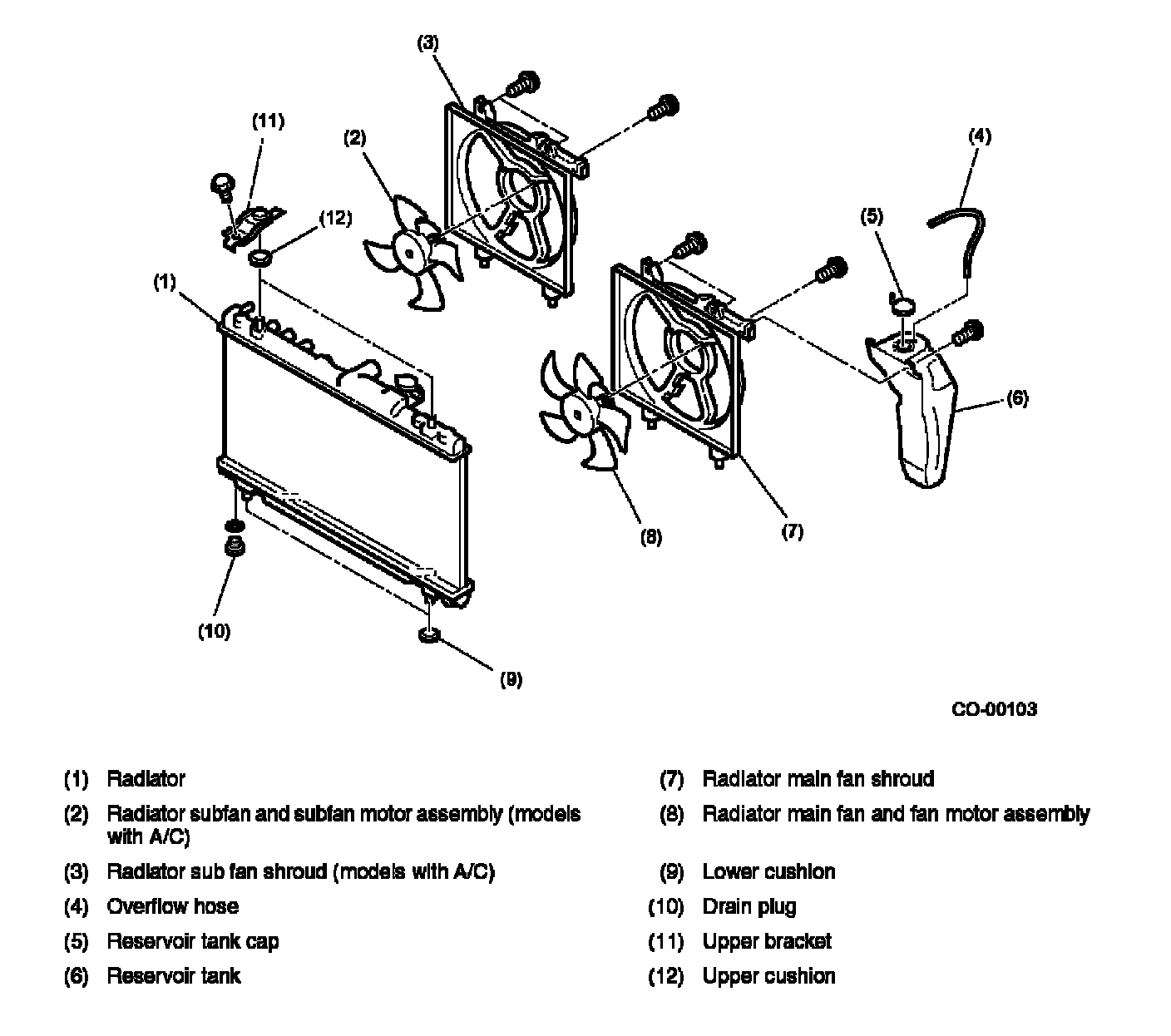 (3)

(11)

(2)

(4)

(12)

(5)

(1)

(6)

(8)

(7)

(10)

(9)

CO-00103

(1) Radiator
(2) Radiator subfan and subfan motor assembly (models with A/C)
(3) Radiator sub fan shroud (models with A/C)
(4) Overflow hose
(5) Reservoir tank cap
(6) Reservoir tank

(7) Radiator main fan shroud
(8) Radiator main fan and fan motor assembly
(9) Lower cushion
(10) Drain plug
(11) Upper bracket
(12) Upper cushion