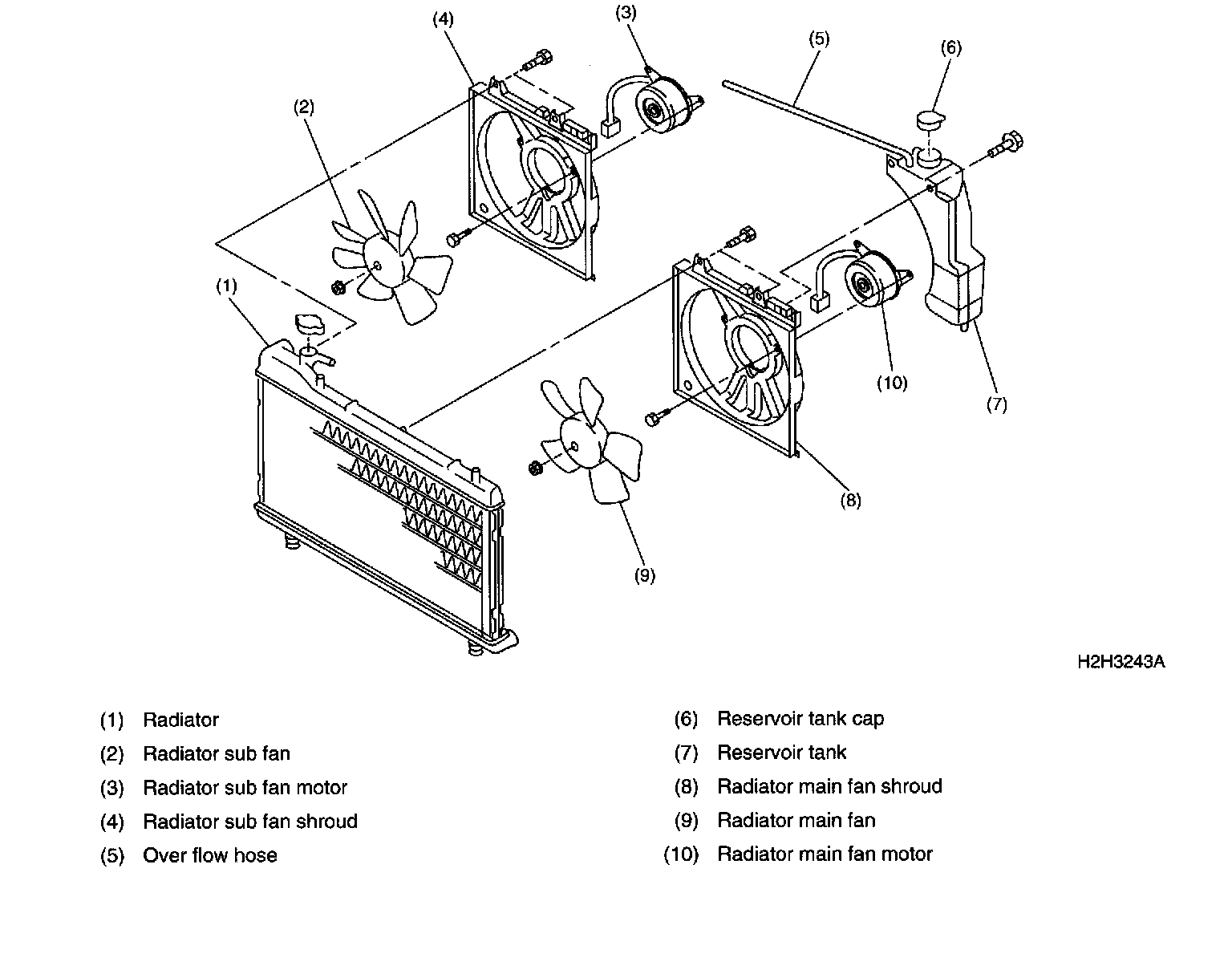 (4)
(3)
(5)
(6)
(2)
(1)
(10)
(7)
(8)
(9)

H2H3243A

(1) Radiator
(2) Radiator sub fan
(3) Radiator sub fan motor
(4) Radiator sub fan shroud
(5) Over flow hose

(6) Reservoir tank cap
(7) Reservoir tank
(8) Radiator main fan shroud
(9) Radiator main fan
(10) Radiator main fan motor