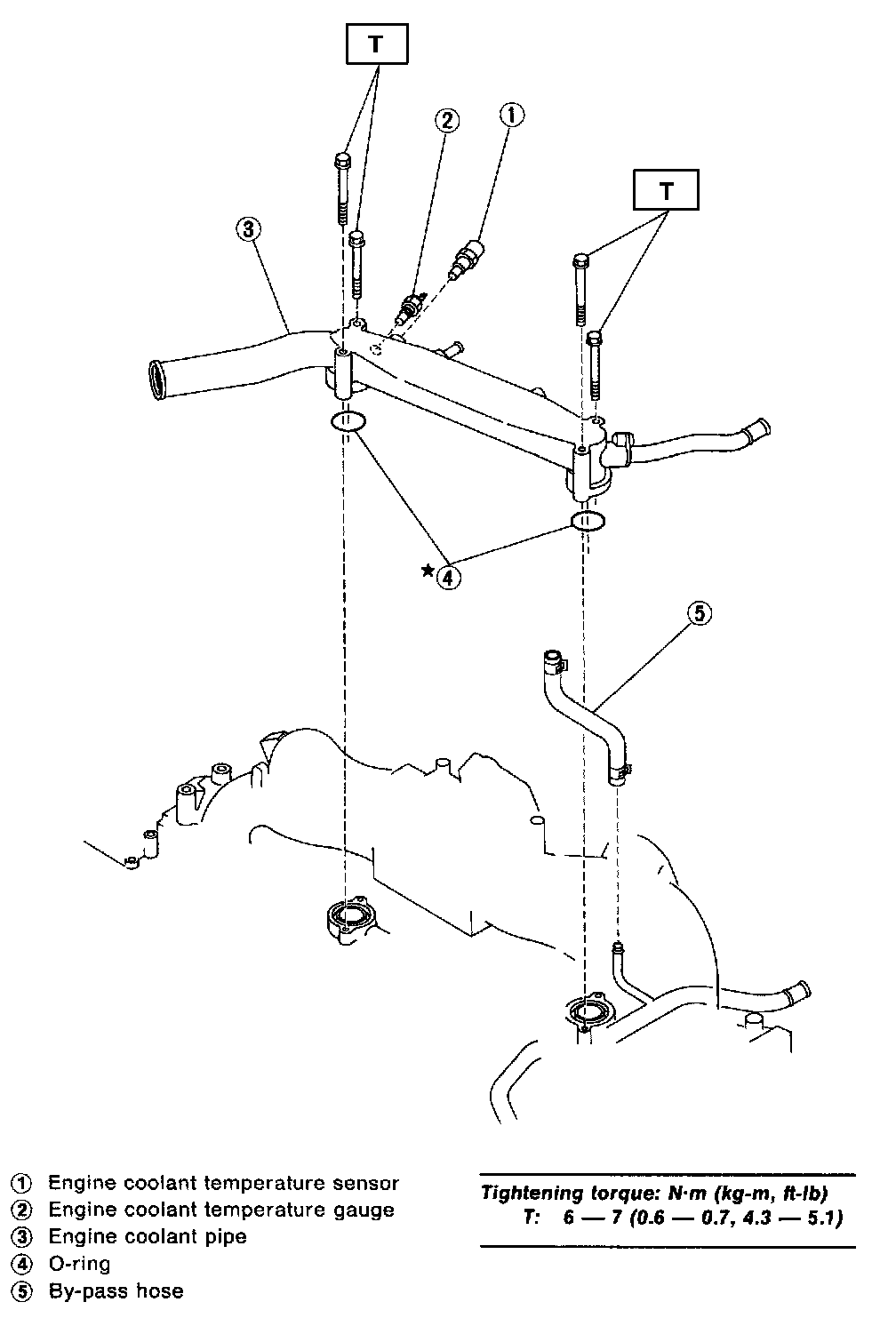 T

②

①

T

③

★④

⑤

① Engine coolant temperature sensor
② Engine coolant temperature gauge
③ Engine coolant pipe
④ O-ring
⑤ By-pass hose

Tightening torque: N·m (kg-m, ft-lb)
T: 6 — 7 (0.6 — 0.7, 4.3 — 5.1)