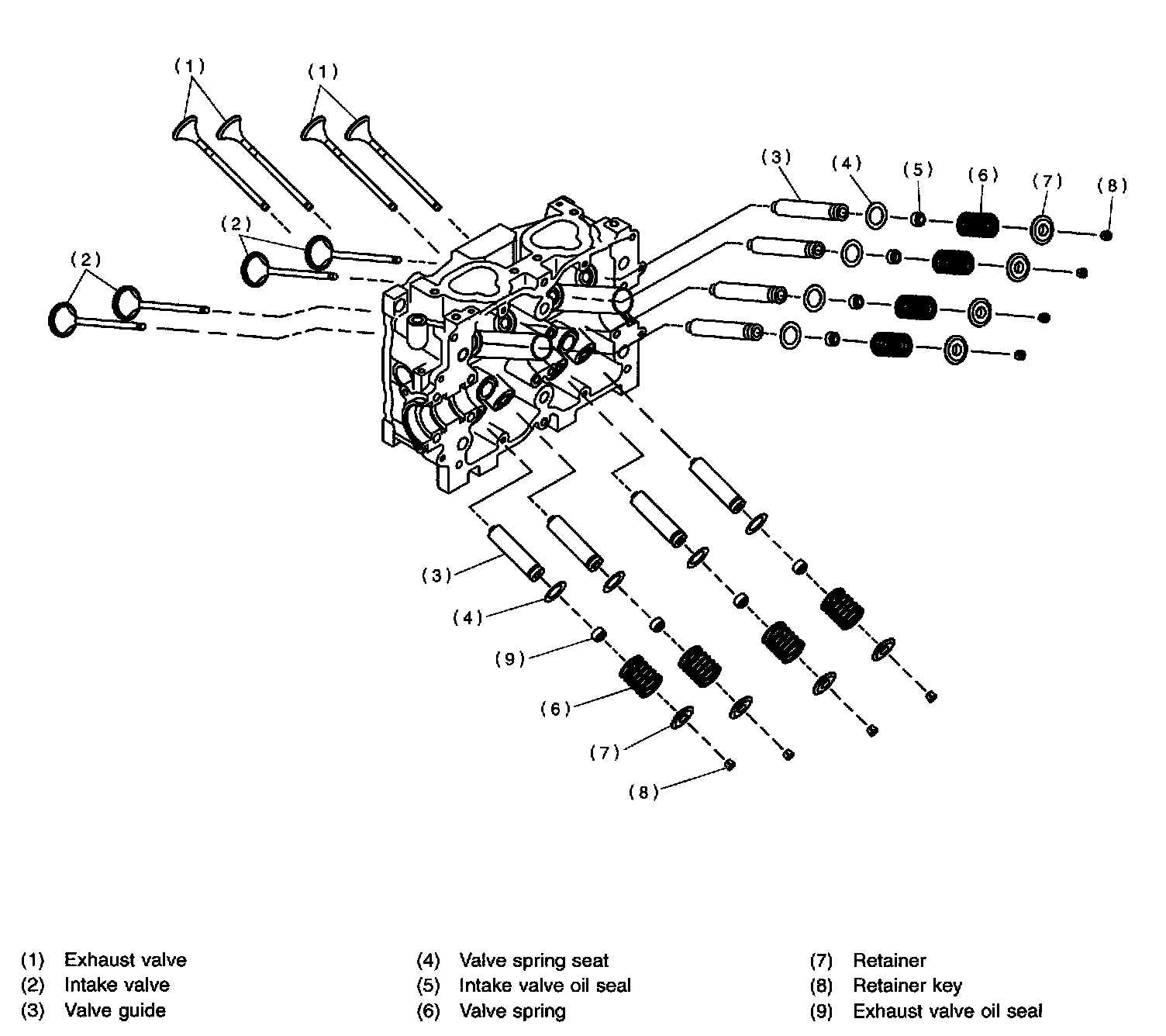 (1)
(1)
(2)
(2)
(3)
(4)
(5)
(6)
(7)
(8)
(3)
(4)
(9)
(6)
(7)
(8)

(1) Exhaust valve
(2) Intake valve
(3) Valve guide

(4) Valve spring seat
(5) Intake valve oil seal
(6) Valve spring

(7) Retainer
(8) Retainer key
(9) Exhaust valve oil seal