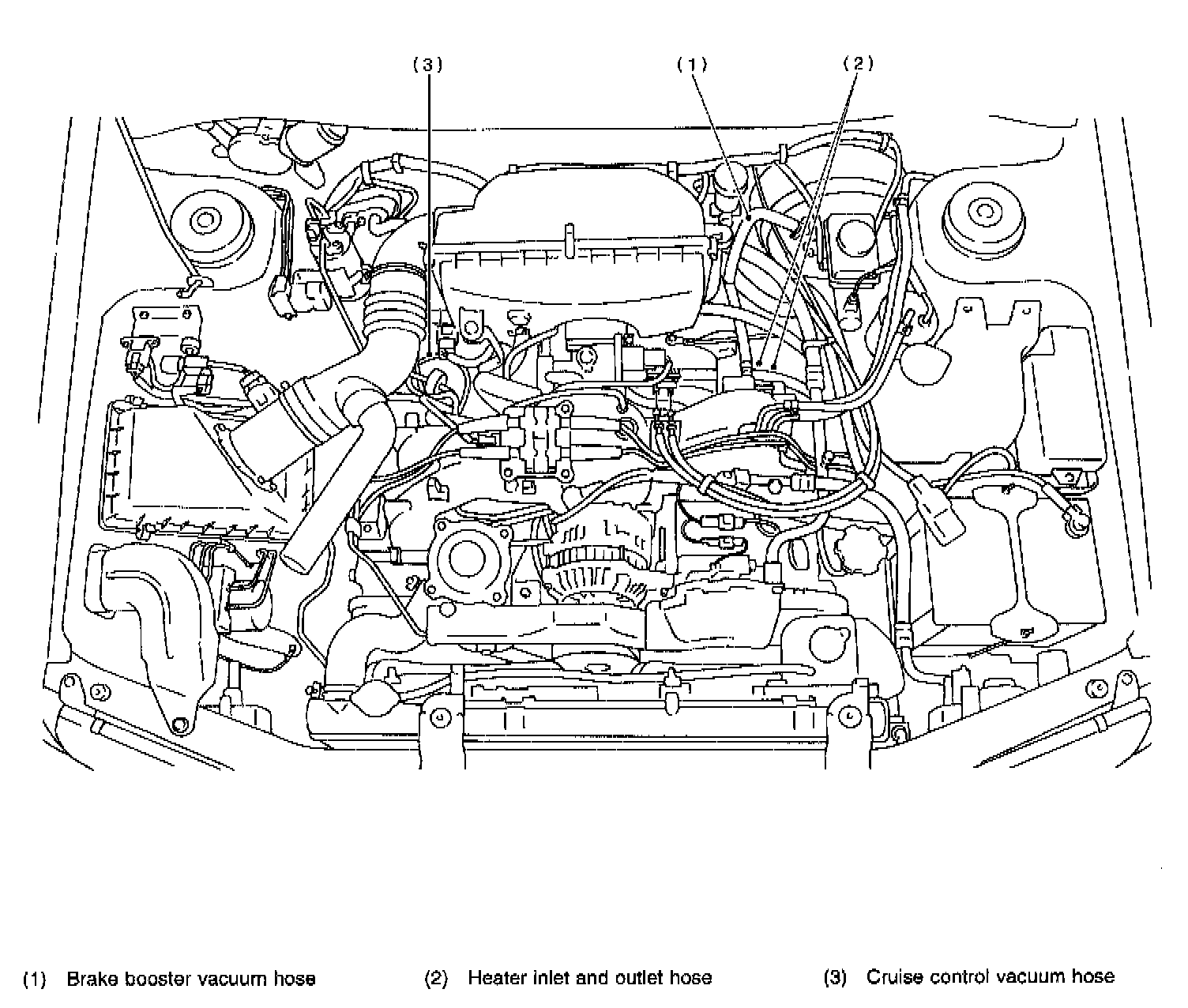 (3)
(1)
(2)

(1) Brake booster vacuum hose
(2) Heater inlet and outlet hose
(3) Cruise control vacuum hose