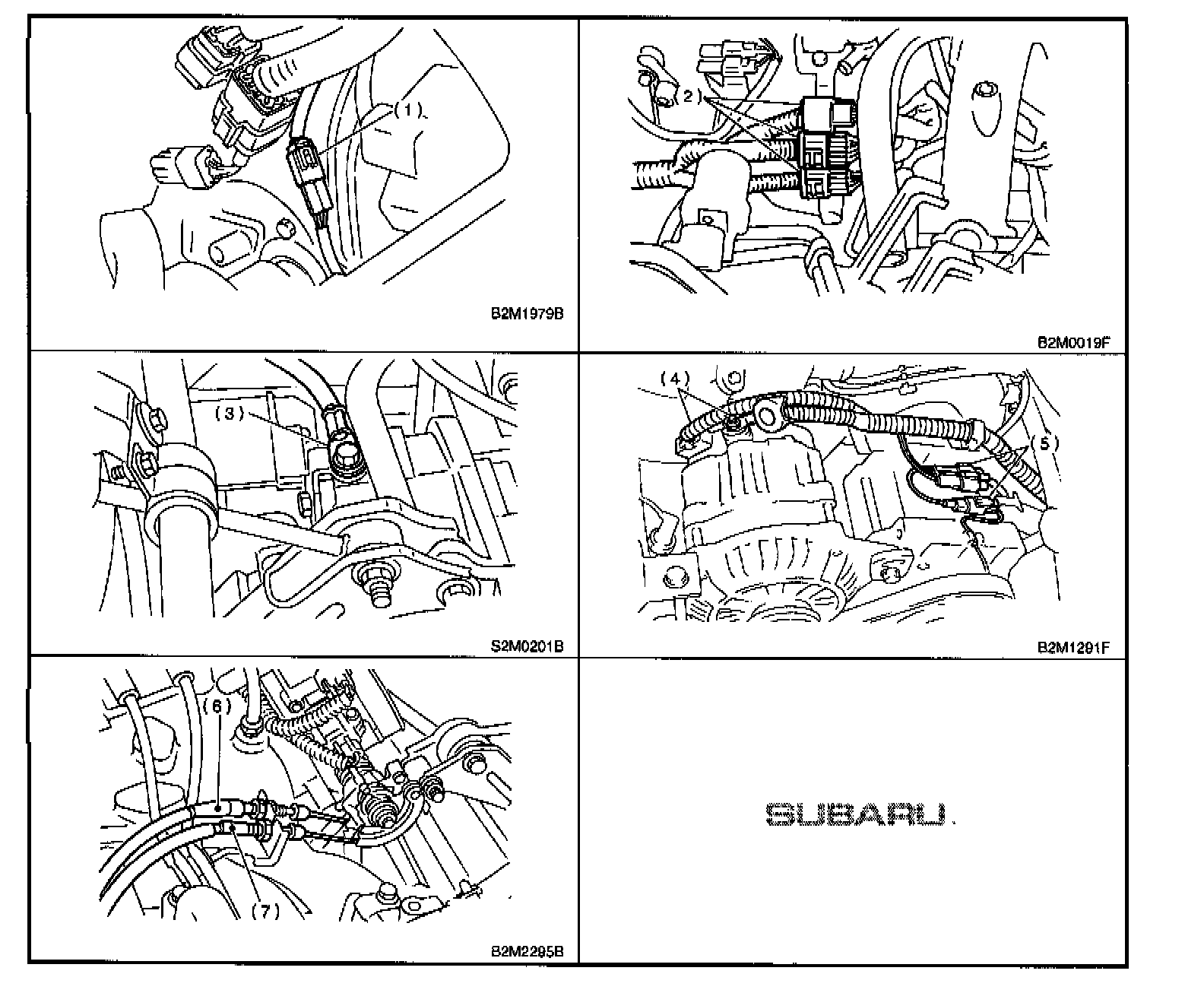 (1)

B2M1979B

(2)

B2M0019F

(3)

S2M0201B

(4)

(5)

B2M1291F

(6)

(7)

B2M2295B

SUBARU.