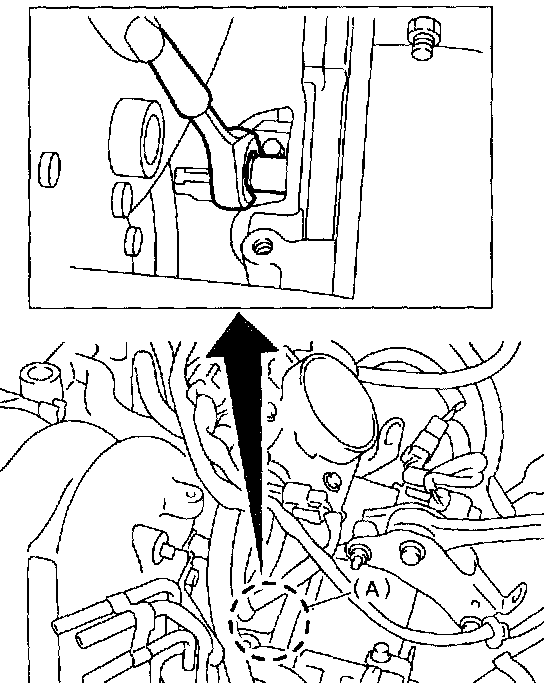 (A)