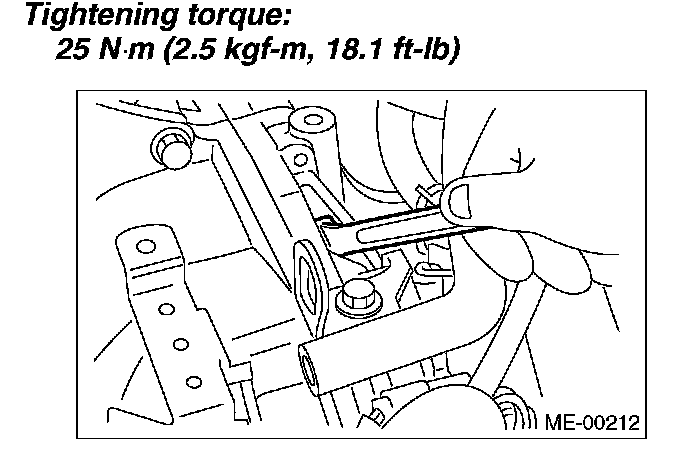 Tightening torque:
25 N·m (2.5 kgf-m, 18.1 ft-lb)

ME-00212