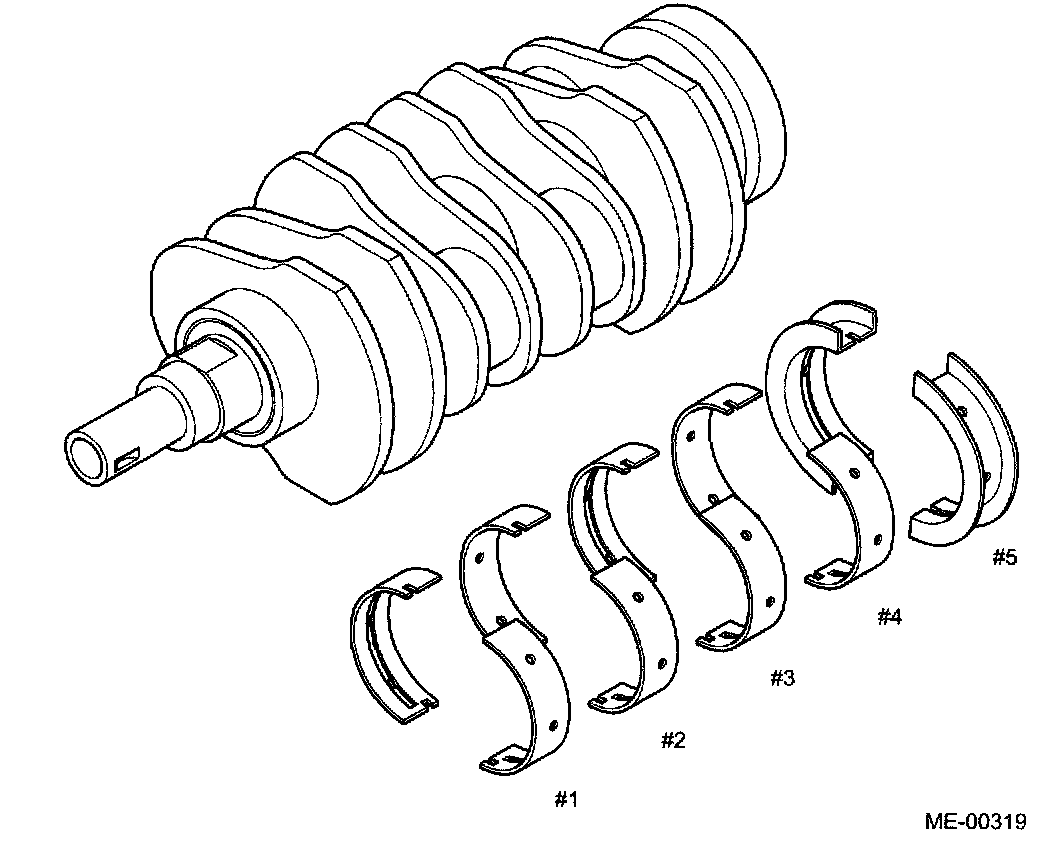 #5

#4

#3

#2

#1

ME-00319