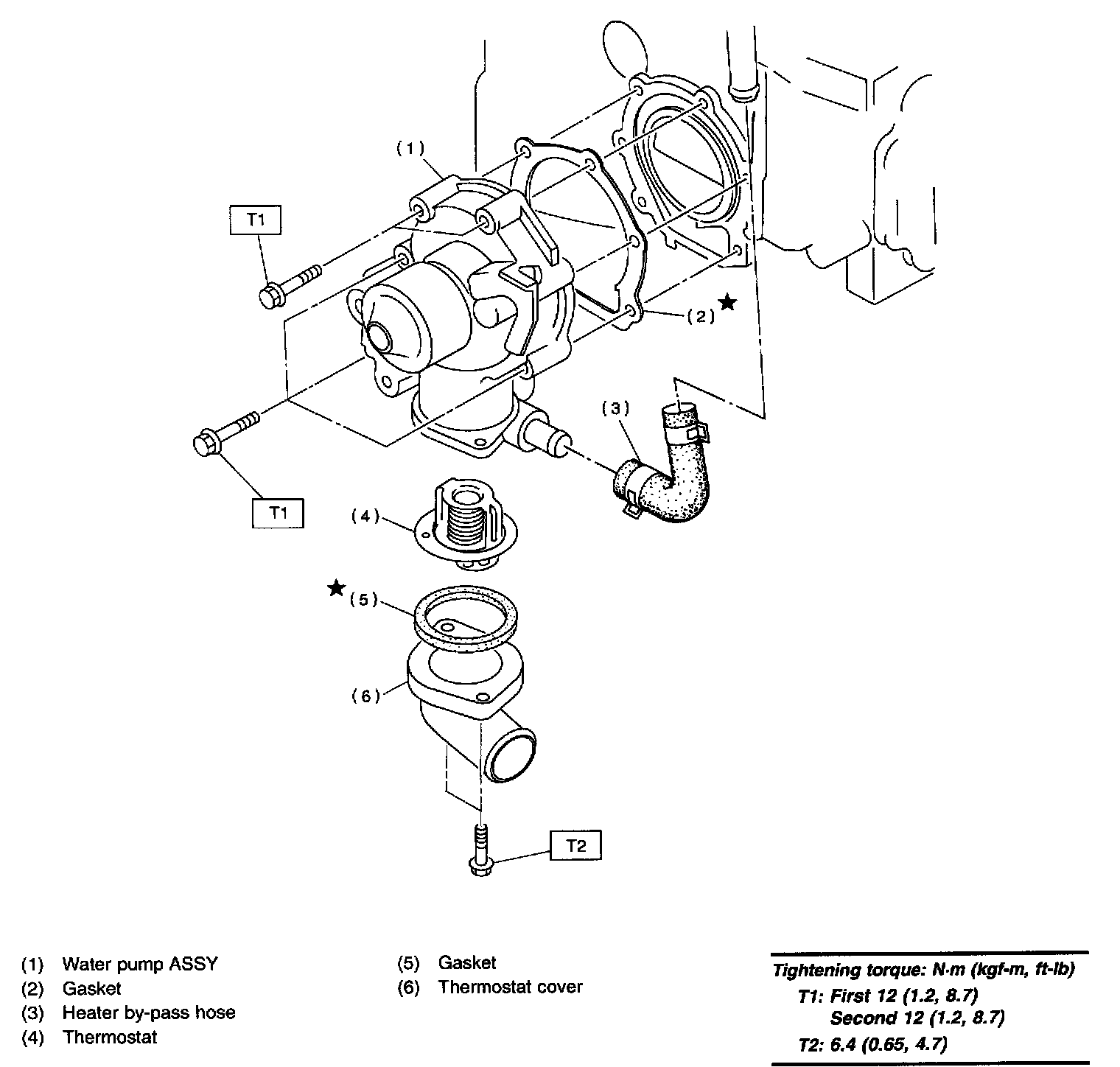 (1)

T1

(2) ★

(3)

T1

(4)

★ (5)

(6)

T2

(1) Water pump ASSY
(2) Gasket
(3) Heater by-pass hose
(4) Thermostat

(5) Gasket
(6) Thermostat cover

Tightening torque: N·m (kgf-m, ft-lb)
T1: First 12 (1.2, 8.7)
Second 12 (1.2, 8.7)
T2: 6.4 (0.65, 4.7)