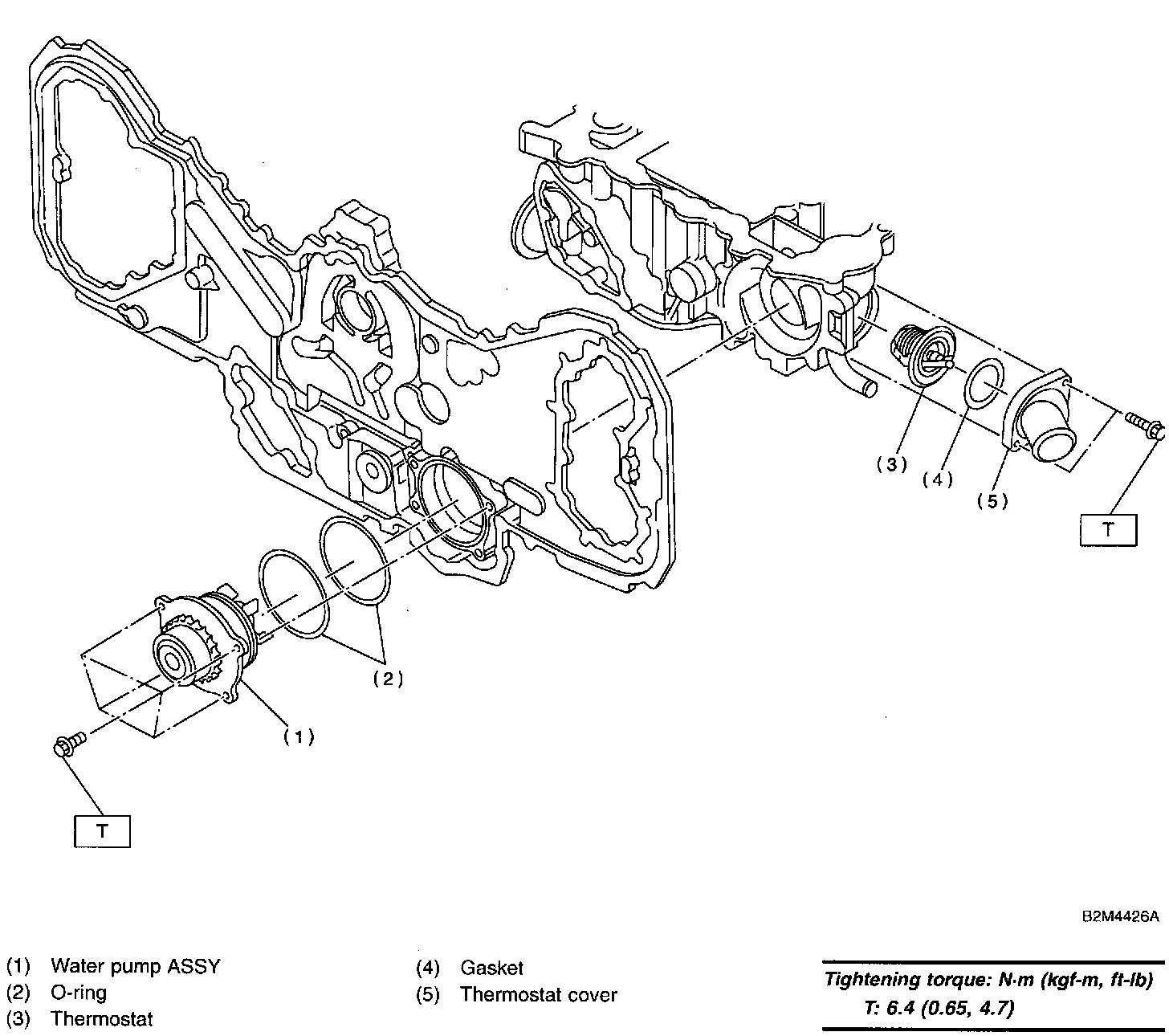 (3)
(4)
(5)
T
(2)
(1)
T

B2M4426A

(1) Water pump ASSY
(2) O-ring
(3) Thermostat

(4) Gasket
(5) Thermostat cover

Tightening torque: N·m (kgf-m, ft-lb)
T: 6.4 (0.65, 4.7)