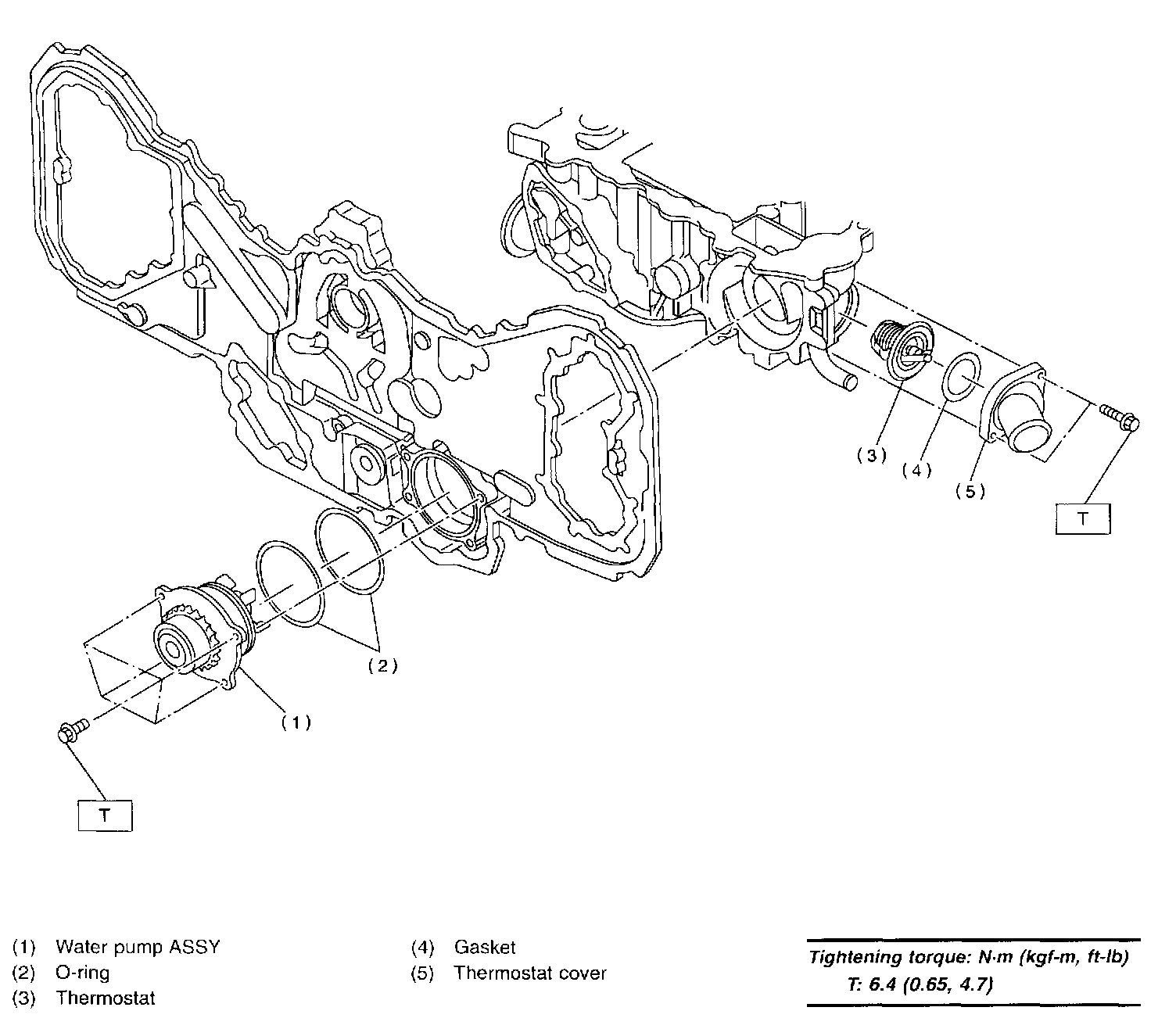 (3)
(4)
(5)
T
(2)
(1)
T

(1) Water pump ASSY
(2) O-ring
(3) Thermostat

(4) Gasket
(5) Thermostat cover

Tightening torque: N·m (kgf-m, ft-lb)
T: 6.4 (0.65, 4.7)