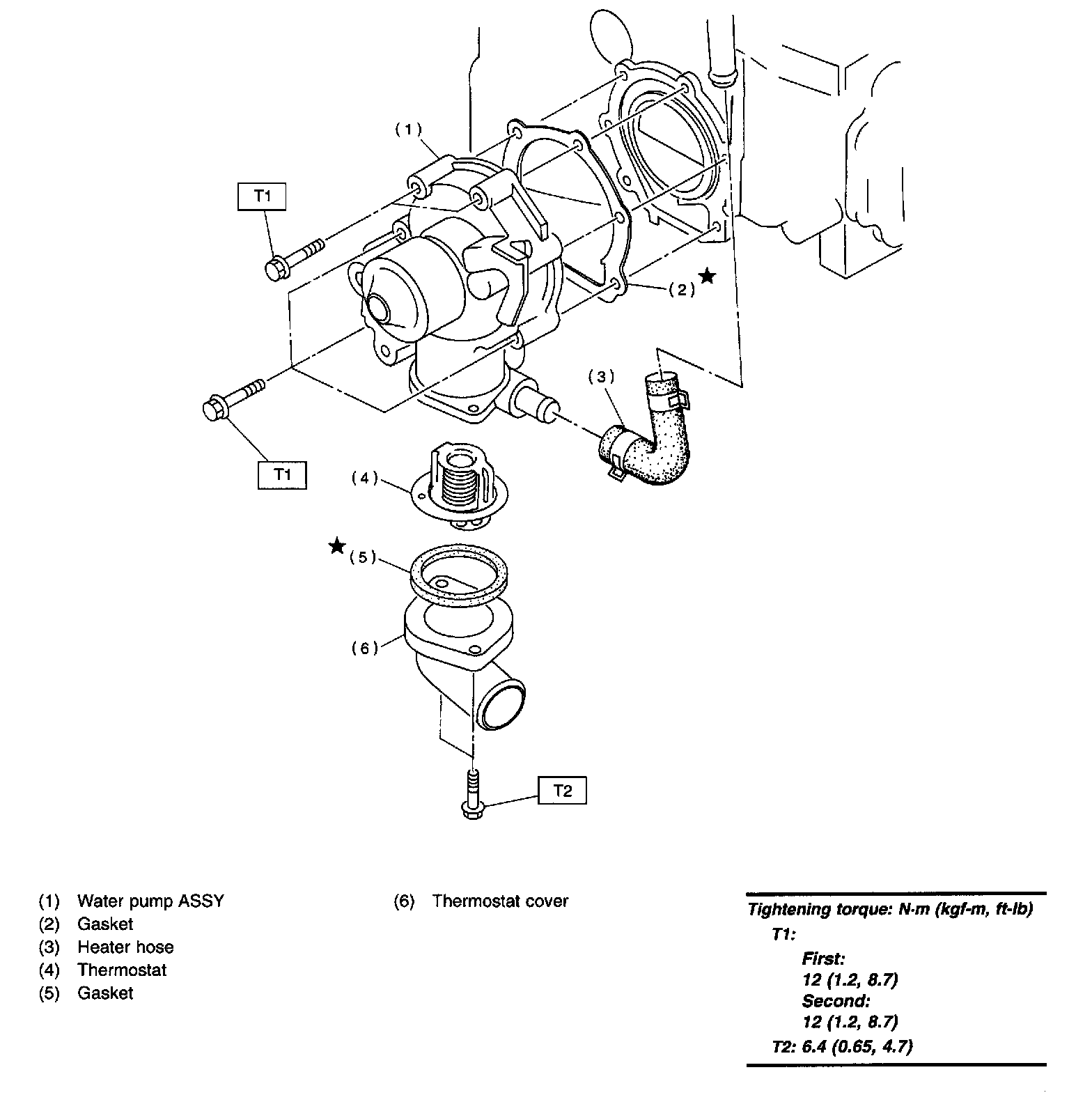 (1)

T1

(2) ★

(3)

T1

(4)

★ (5)

(6)

T2

(1) Water pump ASSY
(2) Gasket
(3) Heater hose
(4) Thermostat
(5) Gasket

(6) Thermostat cover

Tightening torque: N·m (kgf-m, ft-lb)
T1:
First:
12 (1.2, 8.7)
Second:
12 (1.2, 8.7)
T2: 6.4 (0.65, 4.7)