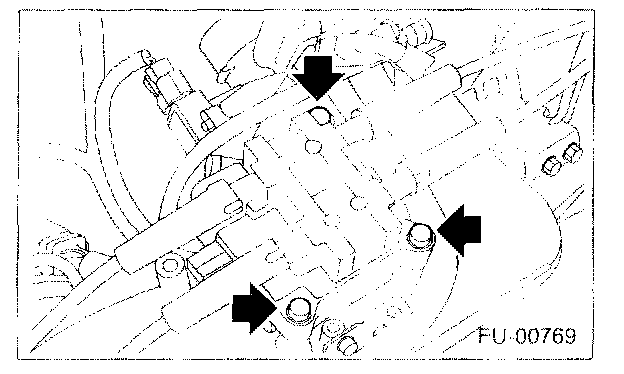 FU-00769