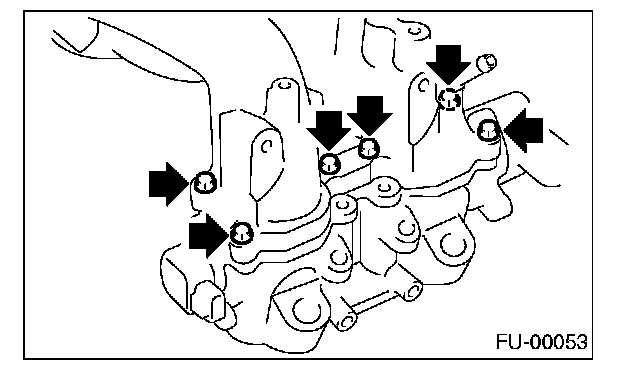 FU-00053