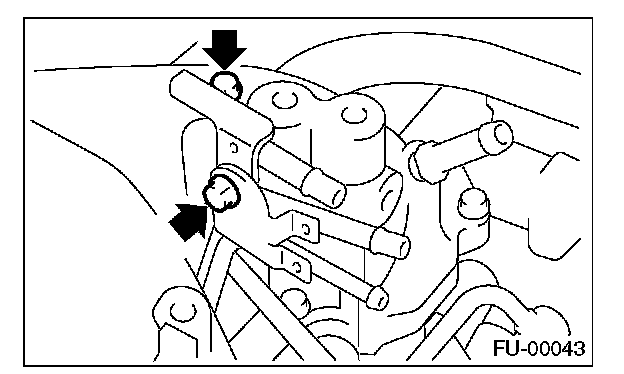 FU-00043