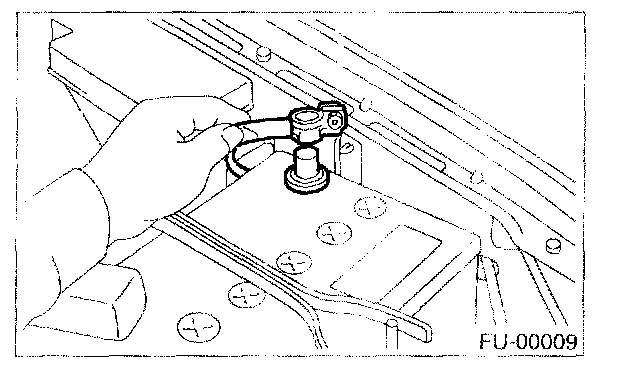 FU-00009