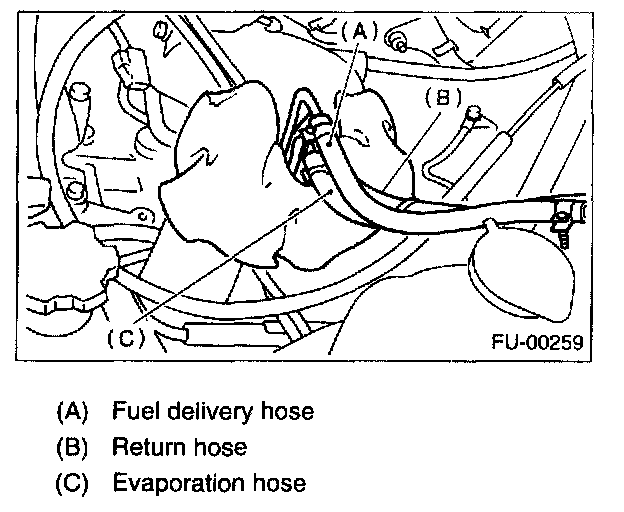 (A)
(B)
(C)
FU-00259

(A) Fuel delivery hose
(B) Return hose
(C) Evaporation hose