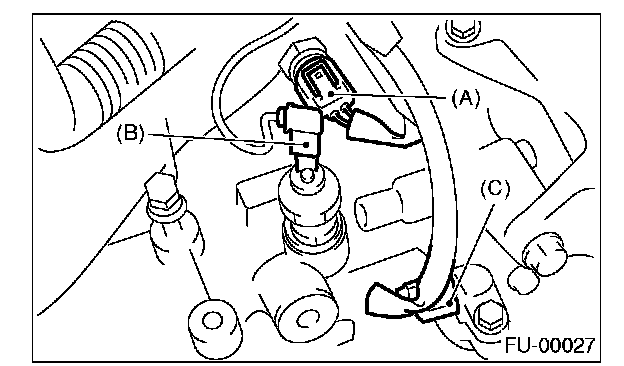 (A)
(B)
(C)
FU-00027