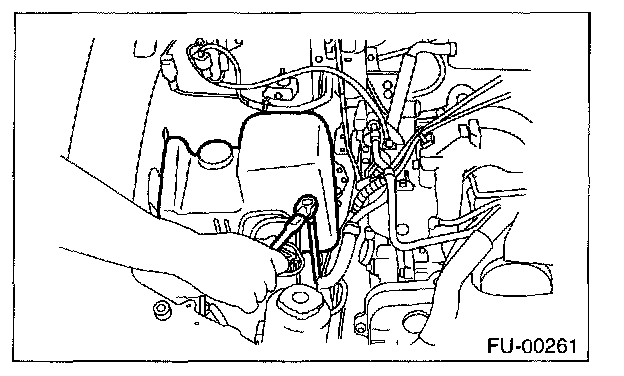 FU-00261