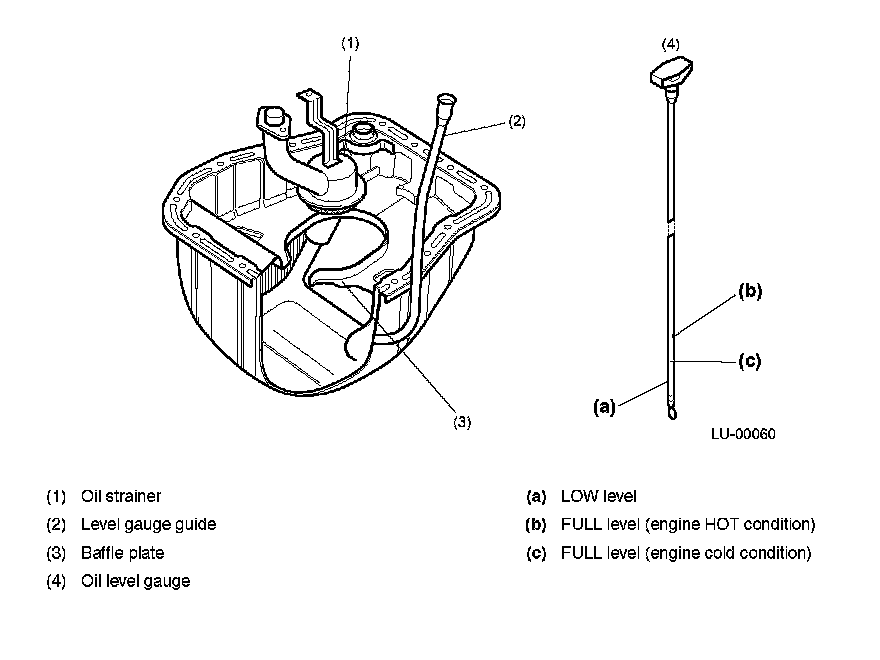 (1)

(2)

(3)

(4)

(b)

(c)

(a)

LU-00060

(1) Oil strainer
(2) Level gauge guide
(3) Baffle plate
(4) Oil level gauge

(a) LOW level
(b) FULL level (engine HOT condition)
(c) FULL level (engine cold condition)