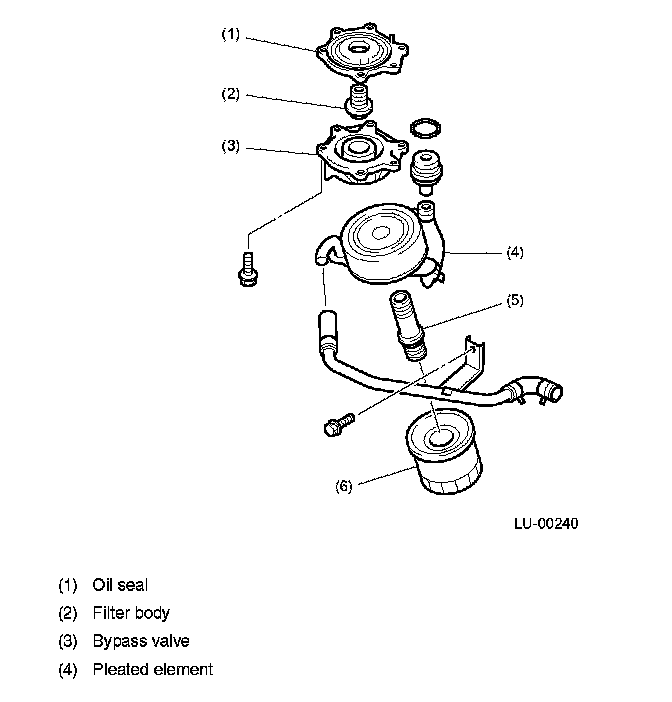 (1)
(2)
(3)
(4)
(5)
(6)

LU-00240

(1) Oil seal
(2) Filter body
(3) Bypass valve
(4) Pleated element