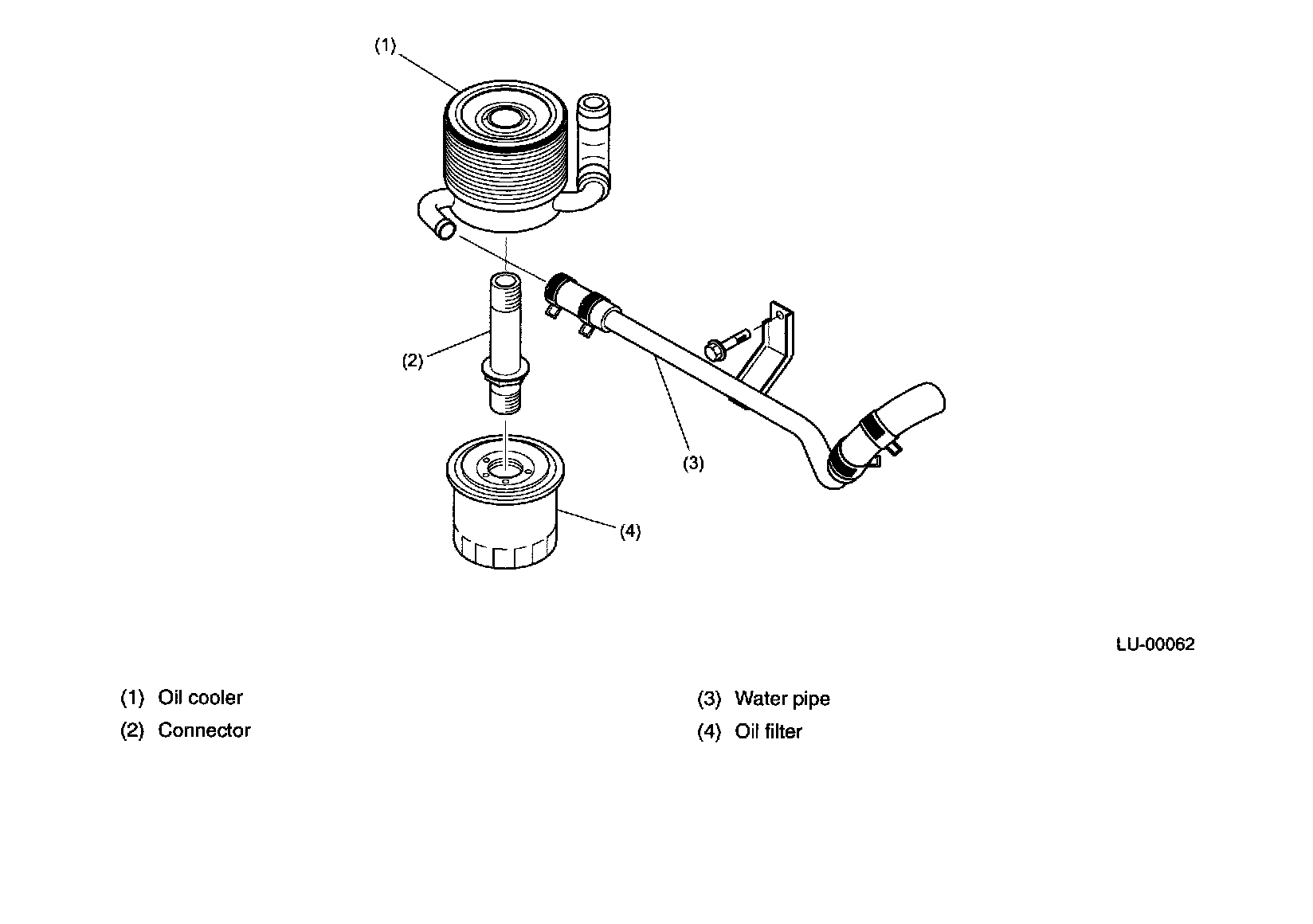 (1)

(2)

(3)

(4)

LU-00062

(1) Oil cooler

(2) Connector

(3) Water pipe

(4) Oil filter