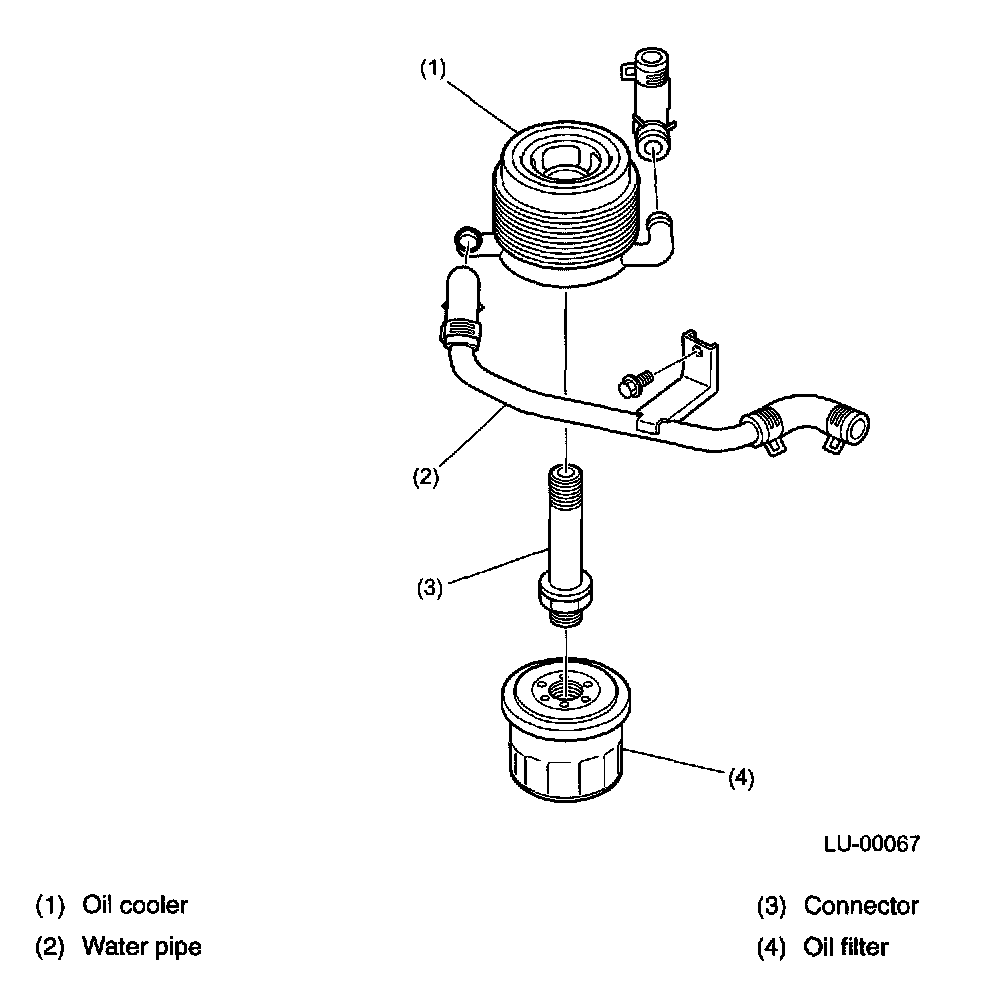 (1)

(2)

(3)

(4)

LU-00067

(1) Oil cooler

(2) Water pipe

(3) Connector

(4) Oil filter