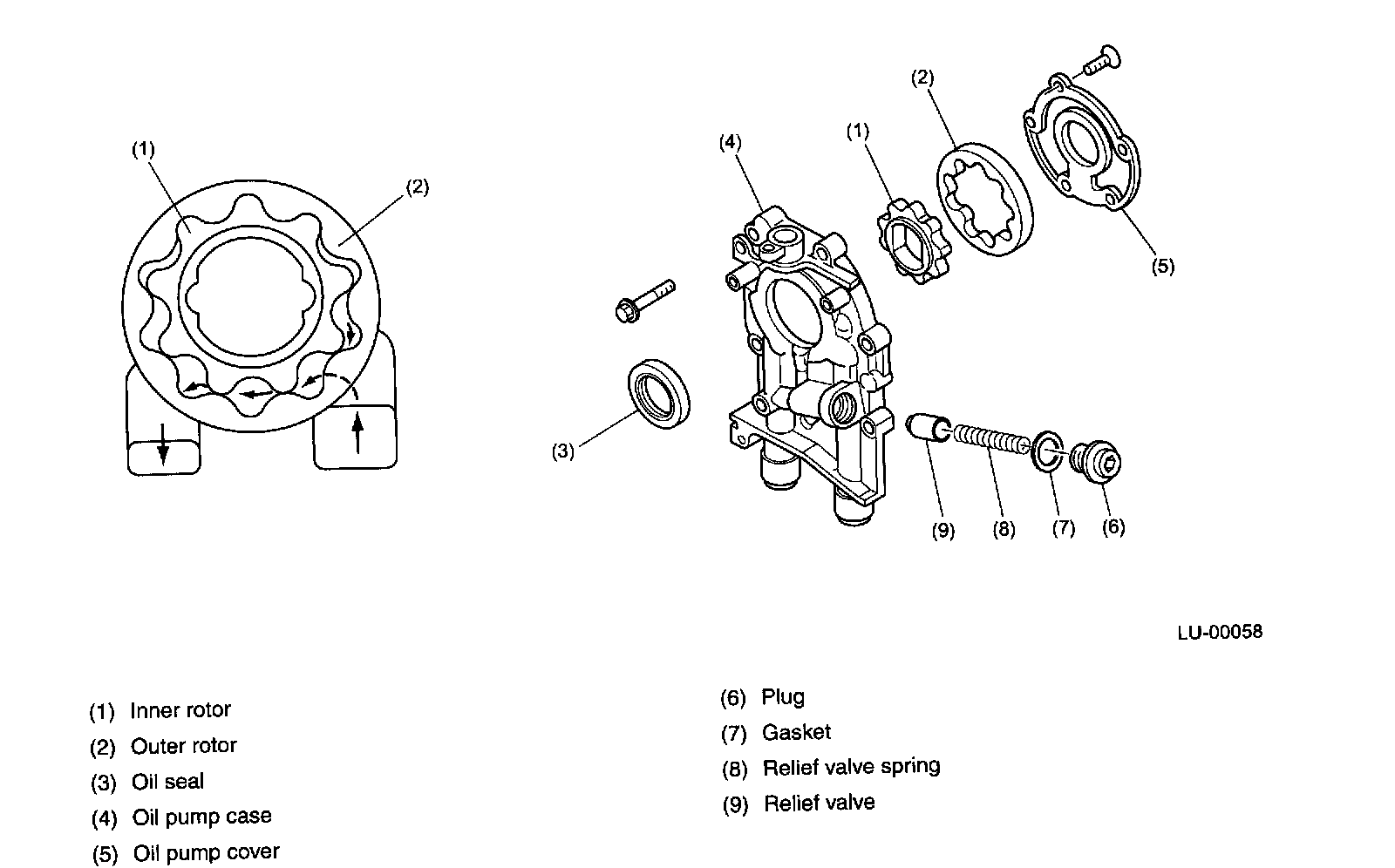 (1)

(2)

(4)

(1)

(2)

(5)

(3)

(9)

(8)

(7)

(6)

LU-00058

(1) Inner rotor

(2) Outer rotor

(3) Oil seal

(4) Oil pump case

(5) Oil pump cover

(6) Plug

(7) Gasket

(8) Relief valve spring

(9) Relief valve