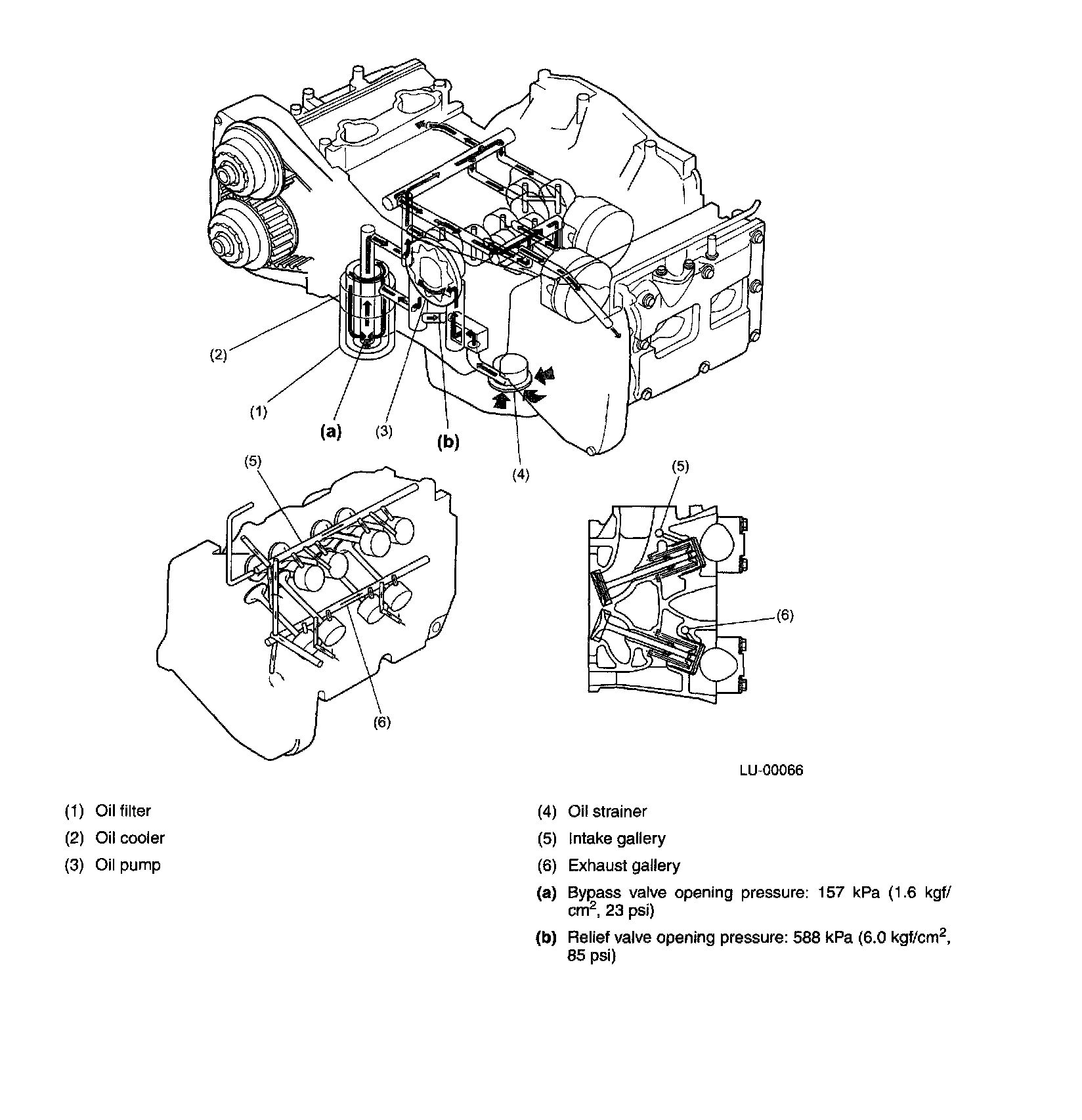 (2)

(1)

(a)

(3)

(b)

(4)

(5)

(5)

(6)

(6)

LU-00066

(1) Oil filter

(2) Oil cooler

(3) Oil pump

(4) Oil strainer

(5) Intake gallery

(6) Exhaust gallery

(a) Bypass valve opening pressure: 157 kPa (1.6 kgf/$cm^2$, 23 psi)

(b) Relief valve opening pressure: 588 kPa (6.0 kgf/$cm^2$, 85 psi)