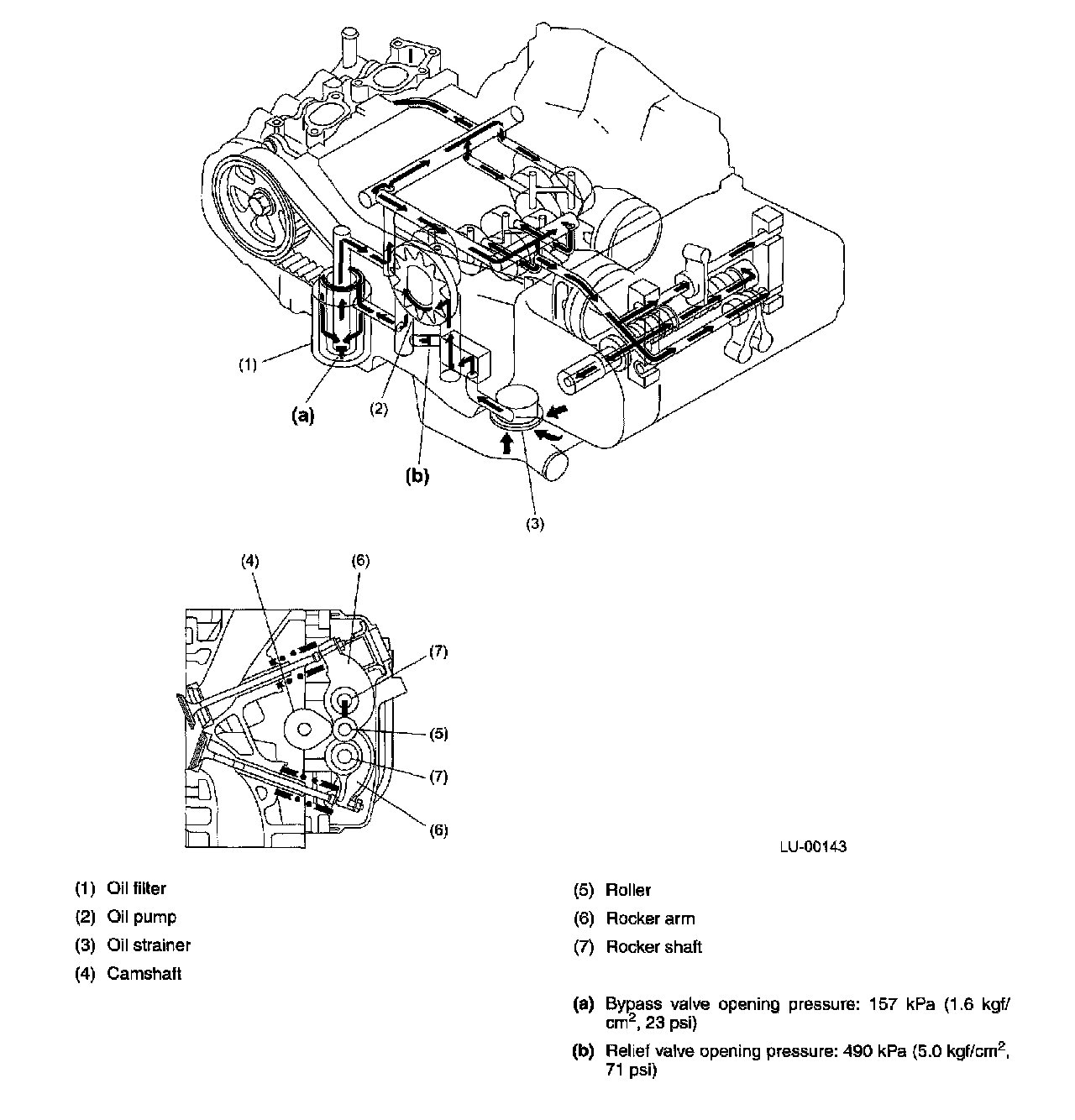 (1)

(a)

(2)

(b)

(3)

(4)

(6)

(7)

(5)

(7)

(6)

LU-00143

(1) Oil filter

(2) Oil pump

(3) Oil strainer

(4) Camshaft

(5) Roller

(6) Rocker arm

(7) Rocker shaft

(a) Bypass valve opening pressure: 157 kPa (1.6 kgf/$cm^2$, 23 psi)

(b) Relief valve opening pressure: 490 kPa (5.0 kgf/$cm^2$, 71 psi)