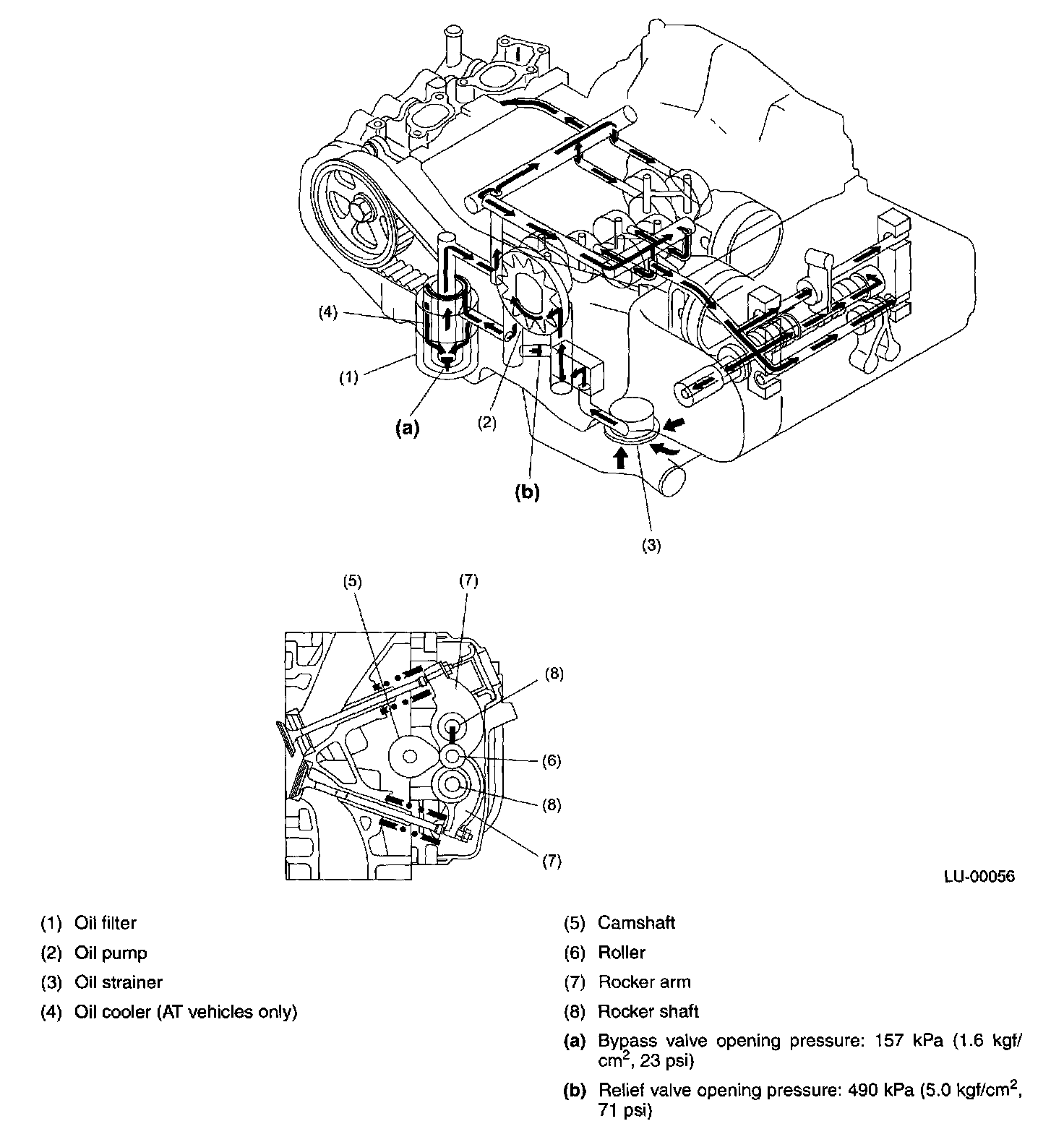 (4)

(1)

(a)

(2)

(b)

(3)

(5)

(7)

(8)

(6)

(8)

(7)

LU-00056

(1) Oil filter

(2) Oil pump

(3) Oil strainer

(4) Oil cooler (AT vehicles only)

(5) Camshaft

(6) Roller

(7) Rocker arm

(8) Rocker shaft

(a) Bypass valve opening pressure: 157 kPa (1.6 kgf/cm$^2$, 23 psi)

(b) Relief valve opening pressure: 490 kPa (5.0 kgf/cm$^2$, 71 psi)