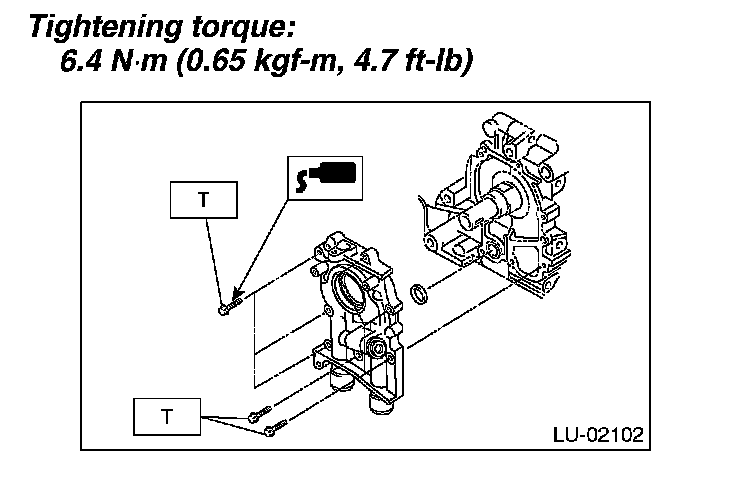 Tightening torque:
6.4 N·m (0.65 kgf-m, 4.7 ft-lb)

T

T

LU-02102