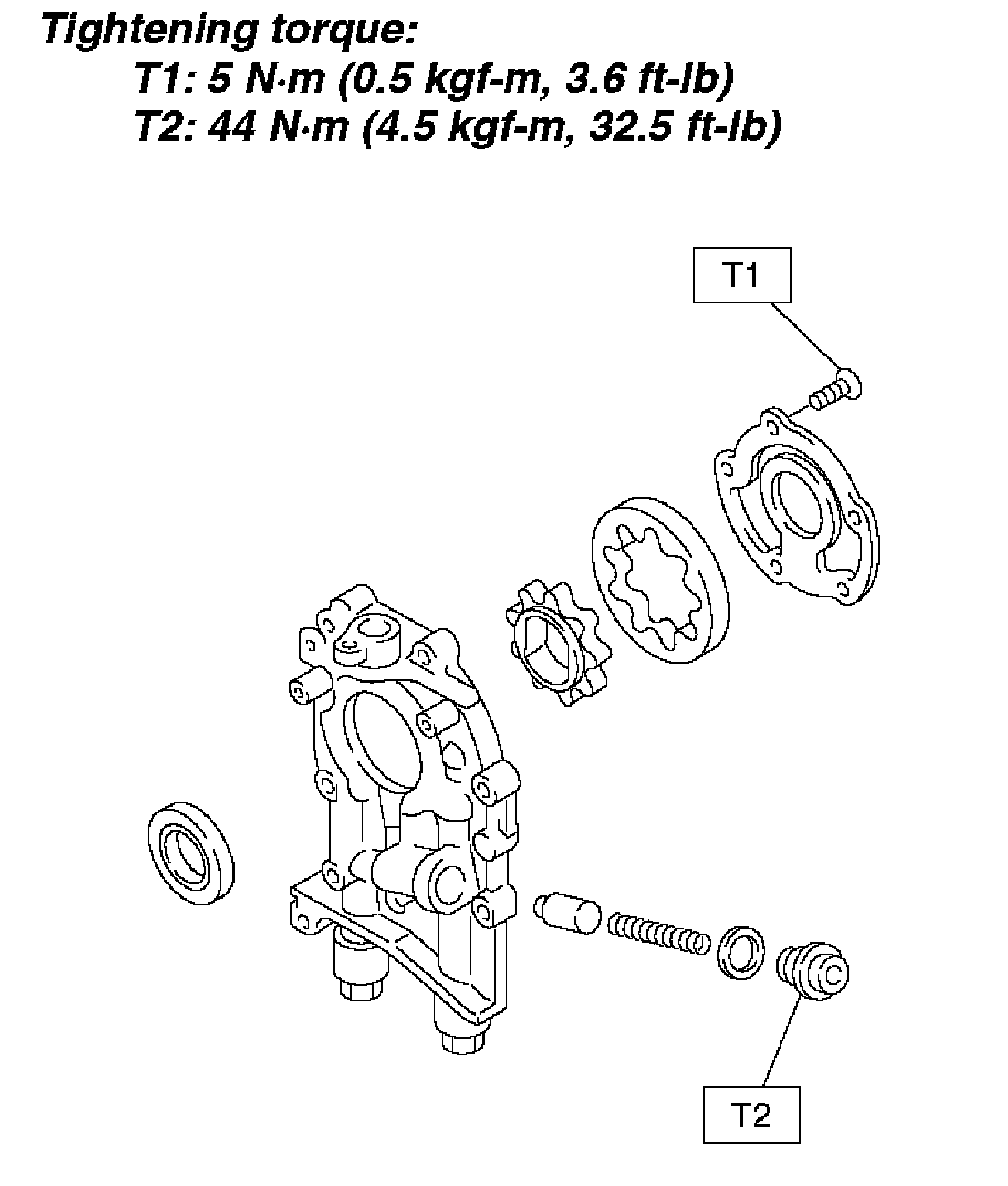 Tightening torque:
T1: 5 N·m (0.5 kgf-m, 3.6 ft-lb)
T2: 44 N·m (4.5 kgf-m, 32.5 ft-lb)

T1

T2