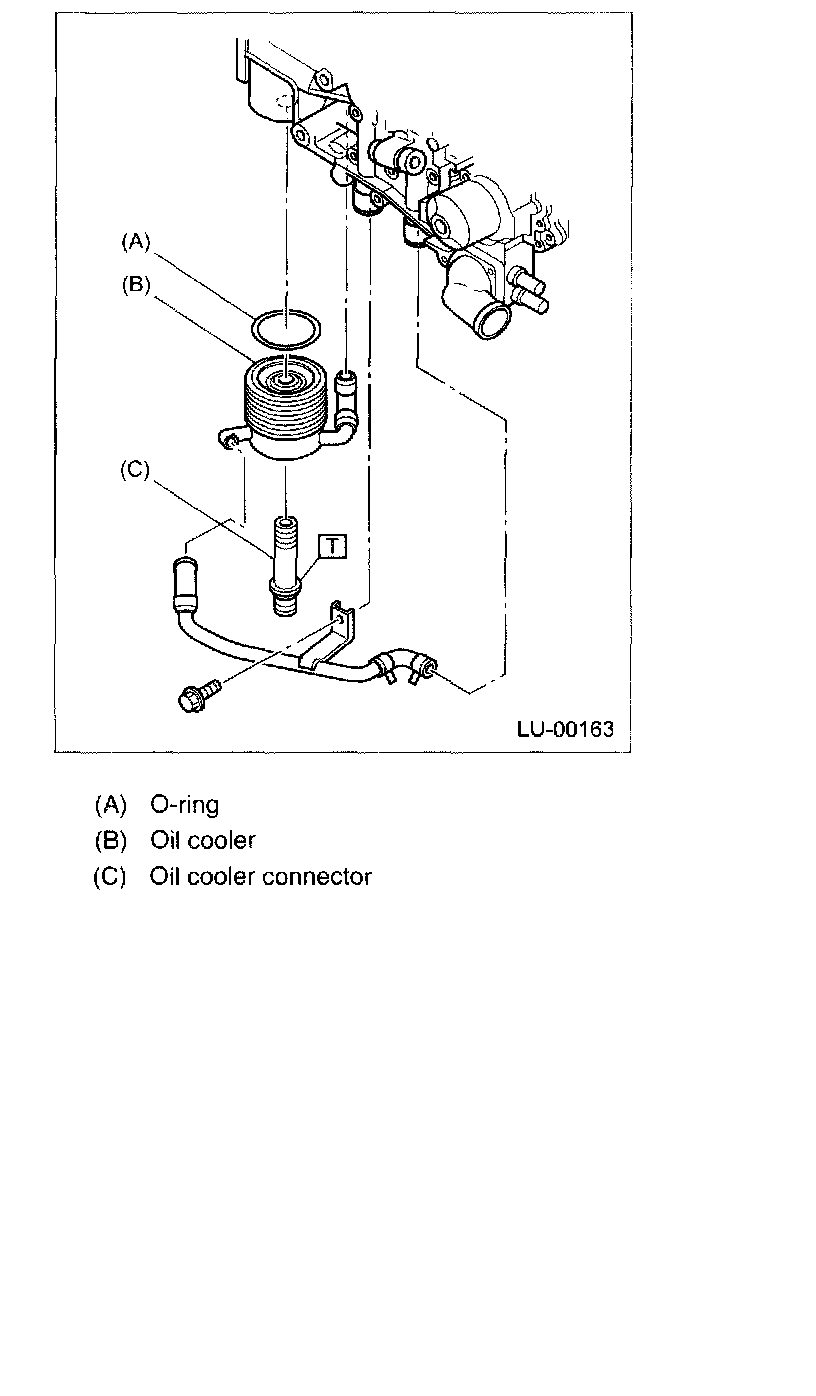 (A)
(B)
(C)
T
LU-00163

(A) O-ring
(B) Oil cooler
(C) Oil cooler connector