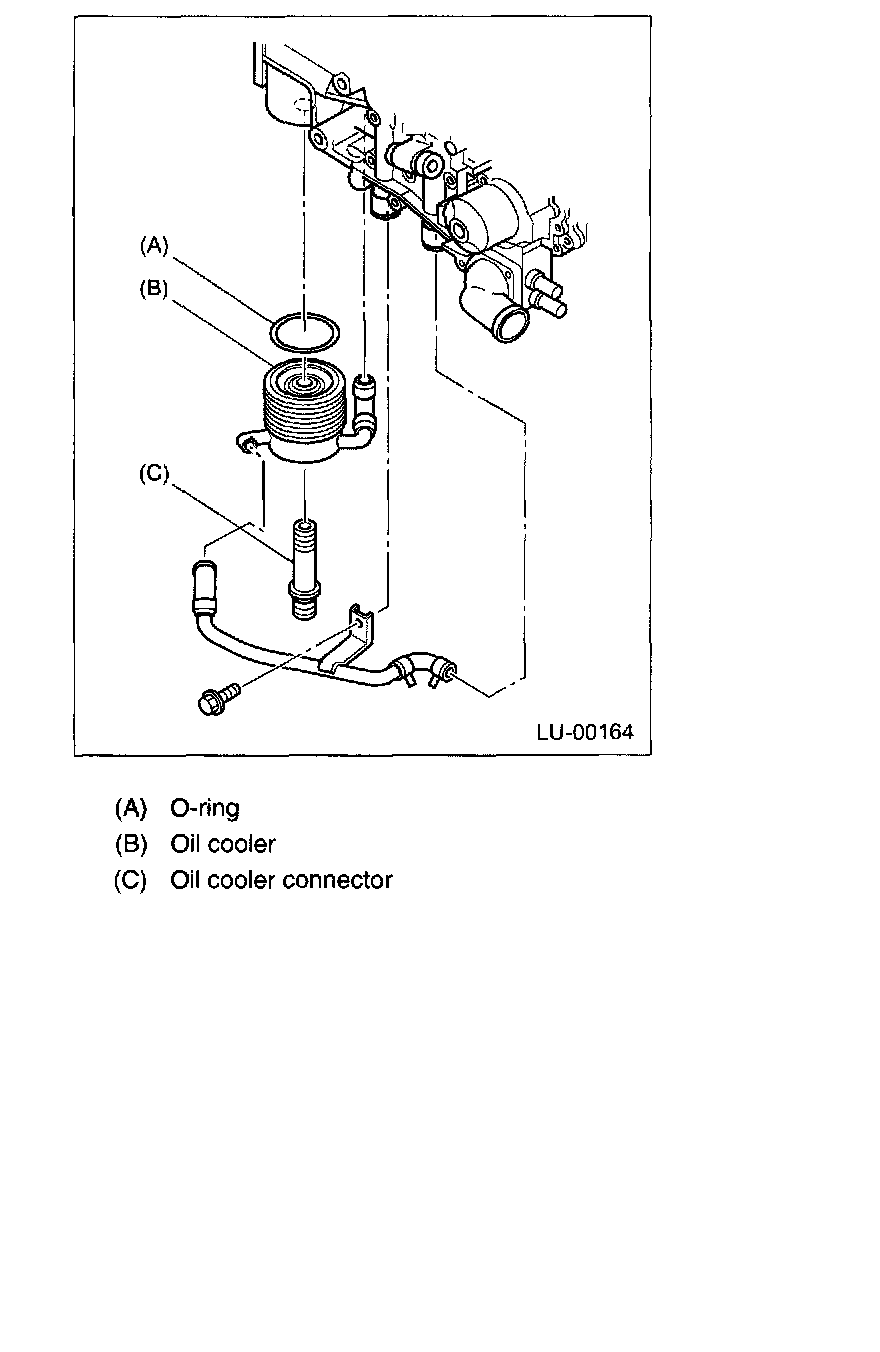 (A)
(B)
(C)
LU-00164

(A) O-ring
(B) Oil cooler
(C) Oil cooler connector