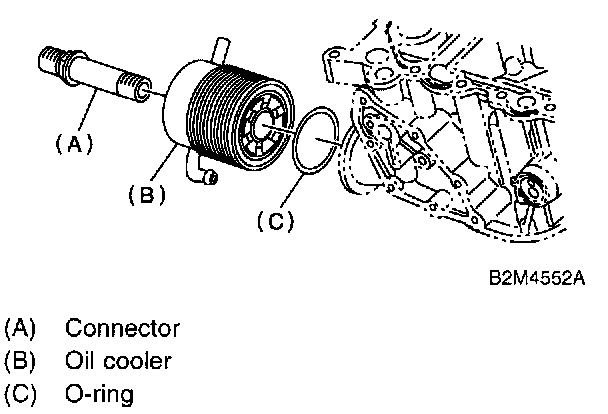 (A)

(B)

(C)

B2M4552A

(A) Connector
(B) Oil cooler
(C) O-ring