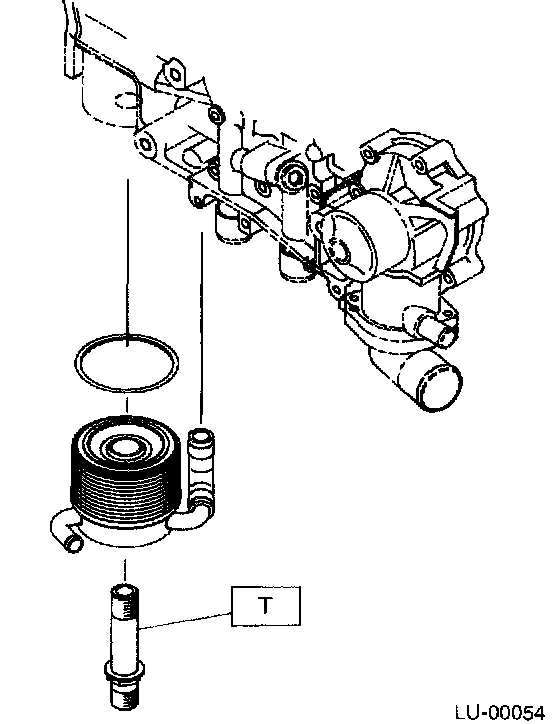 T

LU-00054