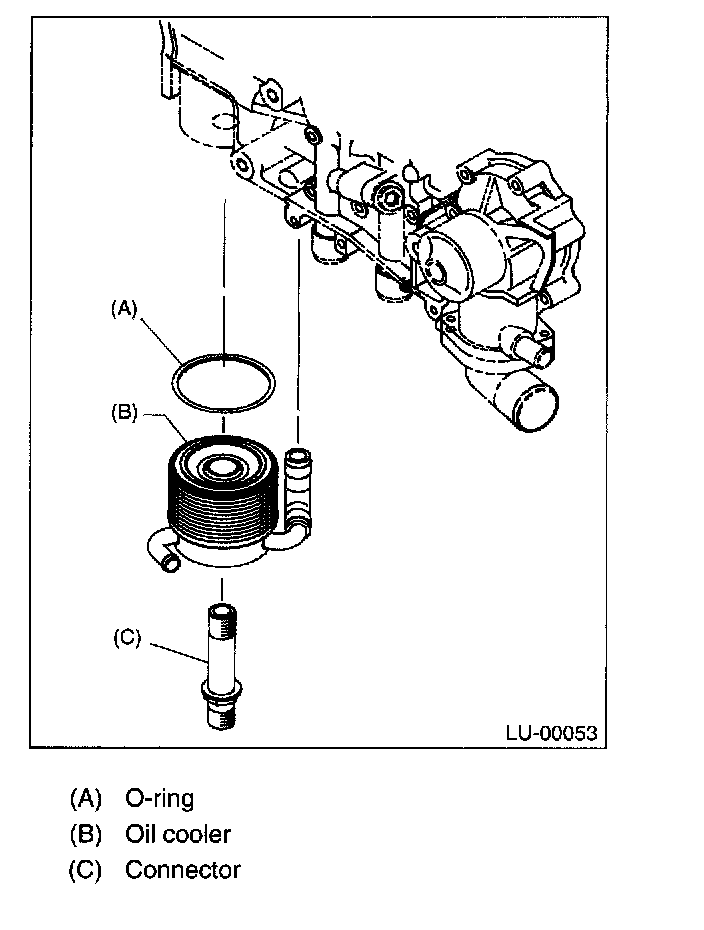 (A)

(B)

(C)

LU-00053

(A) O-ring
(B) Oil cooler
(C) Connector