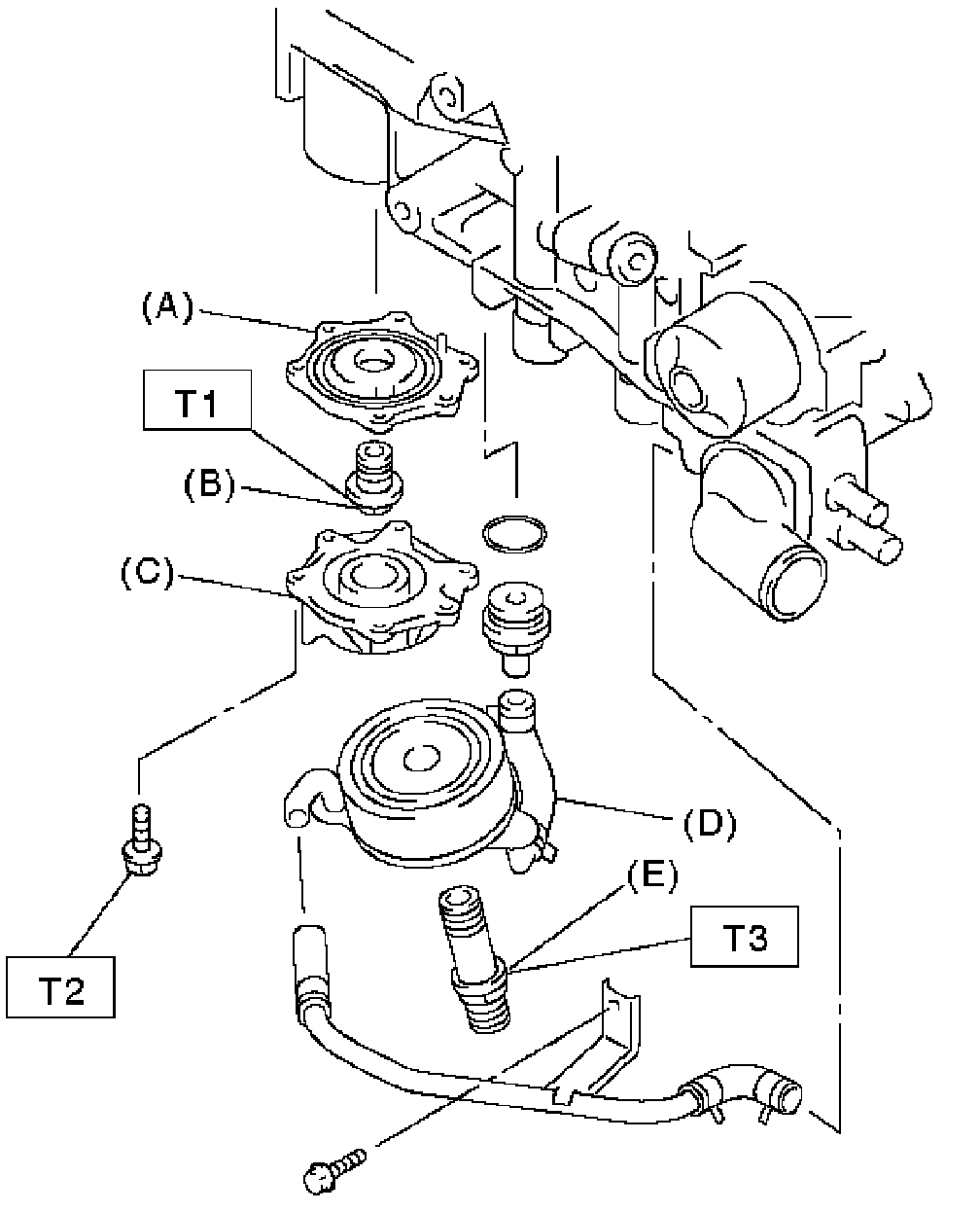 (A)
T1
(B)
(C)
(D)
(E)
T3
T2