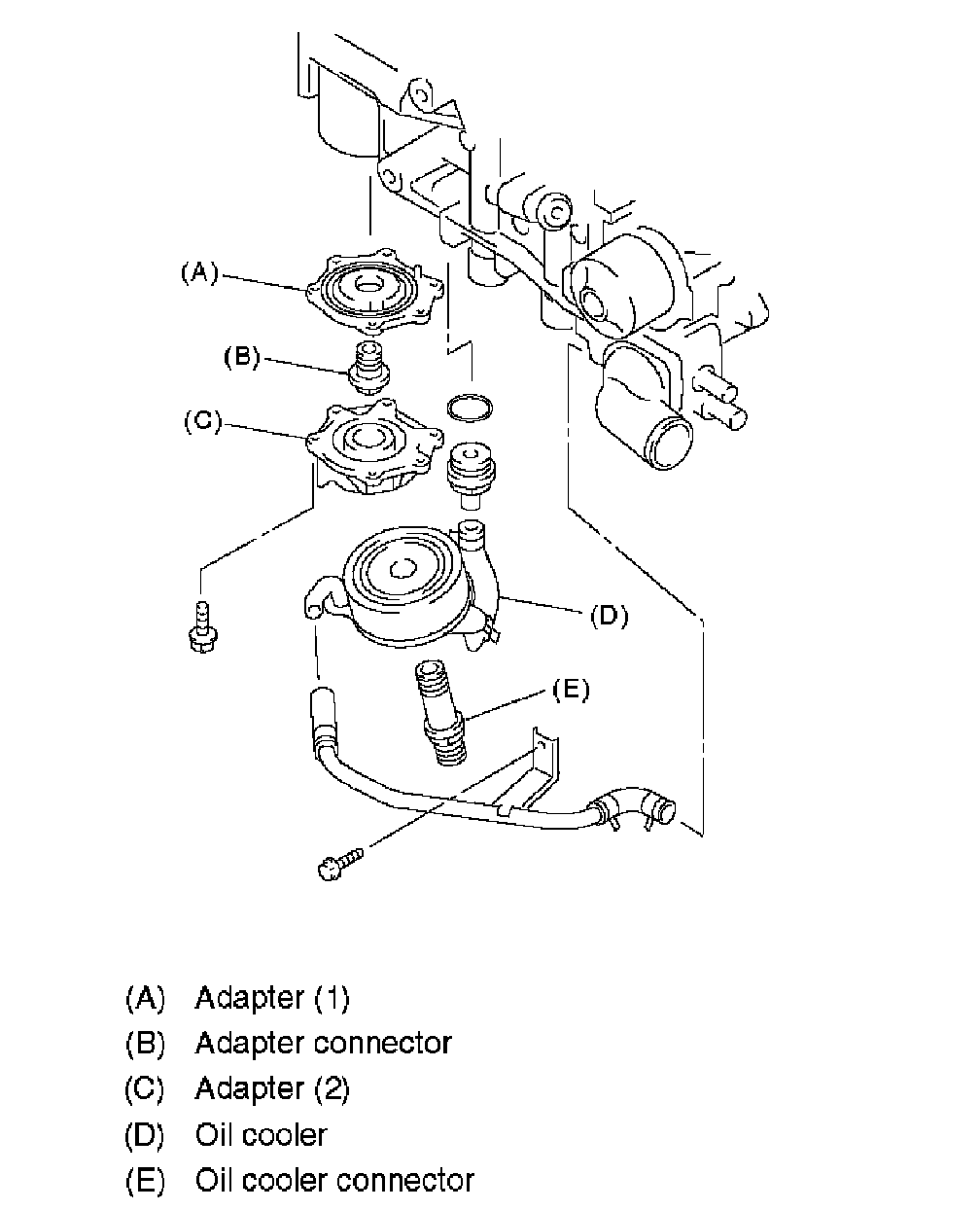 (A)
(B)
(C)
(D)
(E)

(A) Adapter (1)
(B) Adapter connector
(C) Adapter (2)
(D) Oil cooler
(E) Oil cooler connector