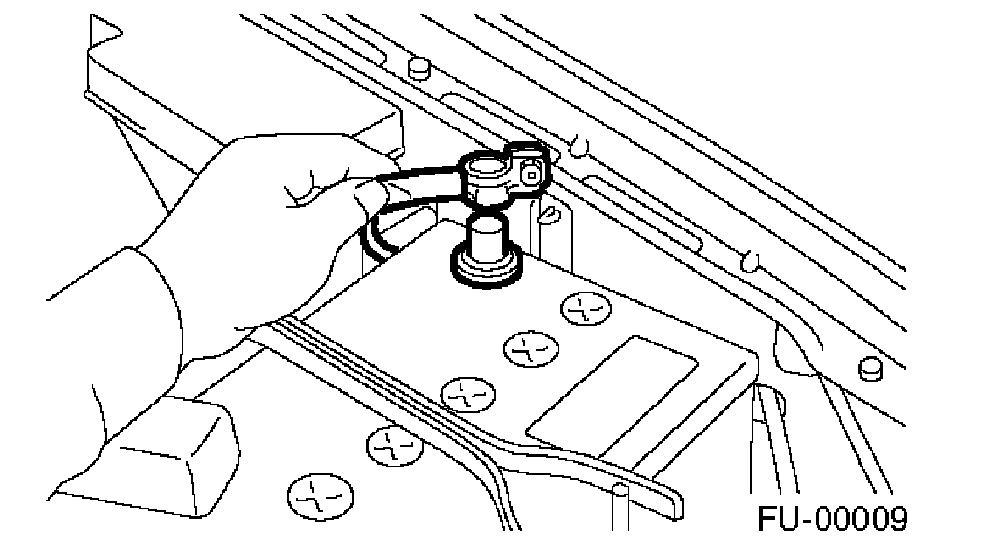 FU-00009