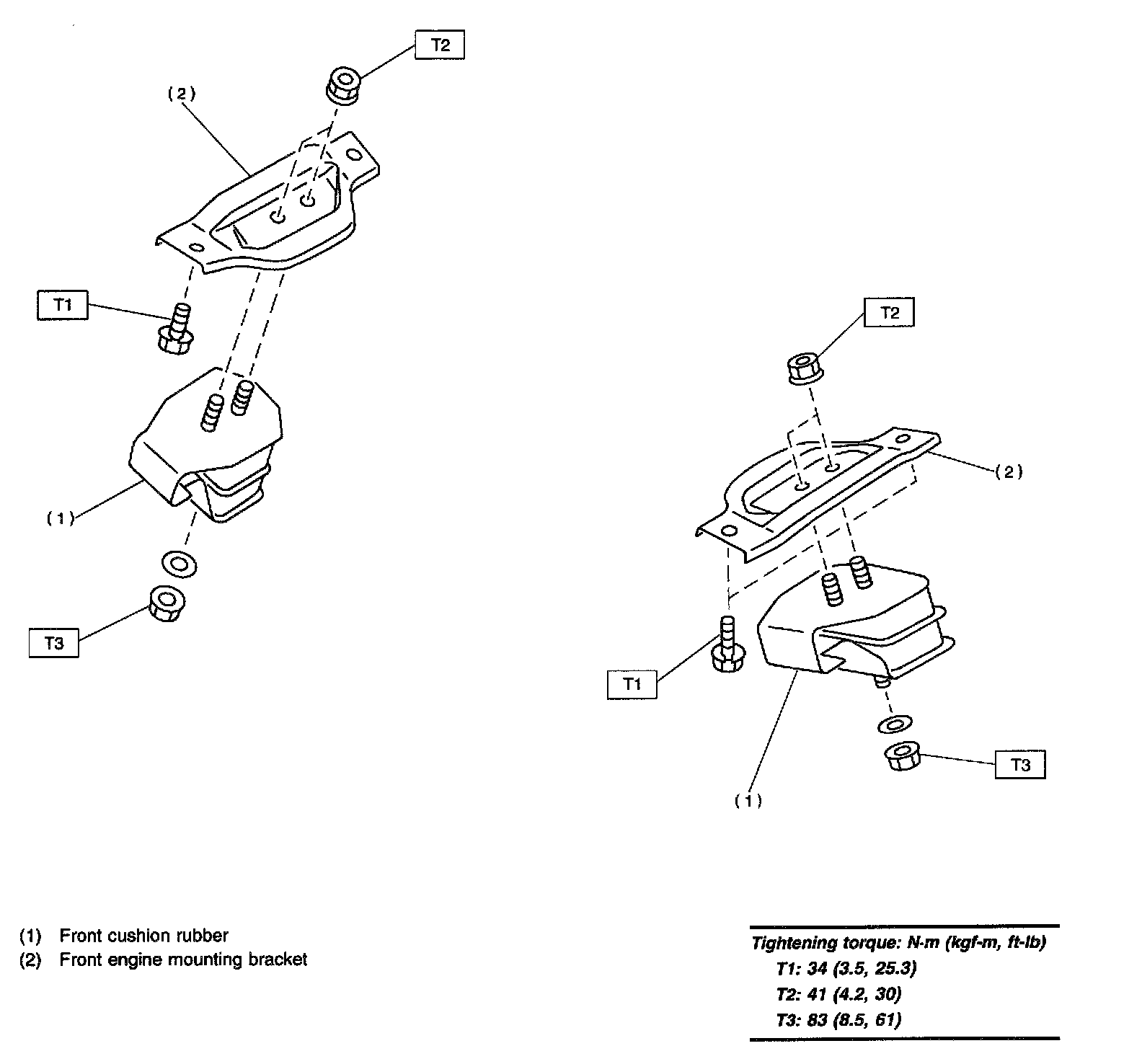 T2
(2)
T1
(1)
T3

T2
(2)
T1
T3
(1)

(1) Front cushion rubber
(2) Front engine mounting bracket

Tightening torque: N·m (kgf-m, ft-lb)
T1: 34 (3.5, 25.3)
T2: 41 (4.2, 30)
T3: 83 (8.5, 61)