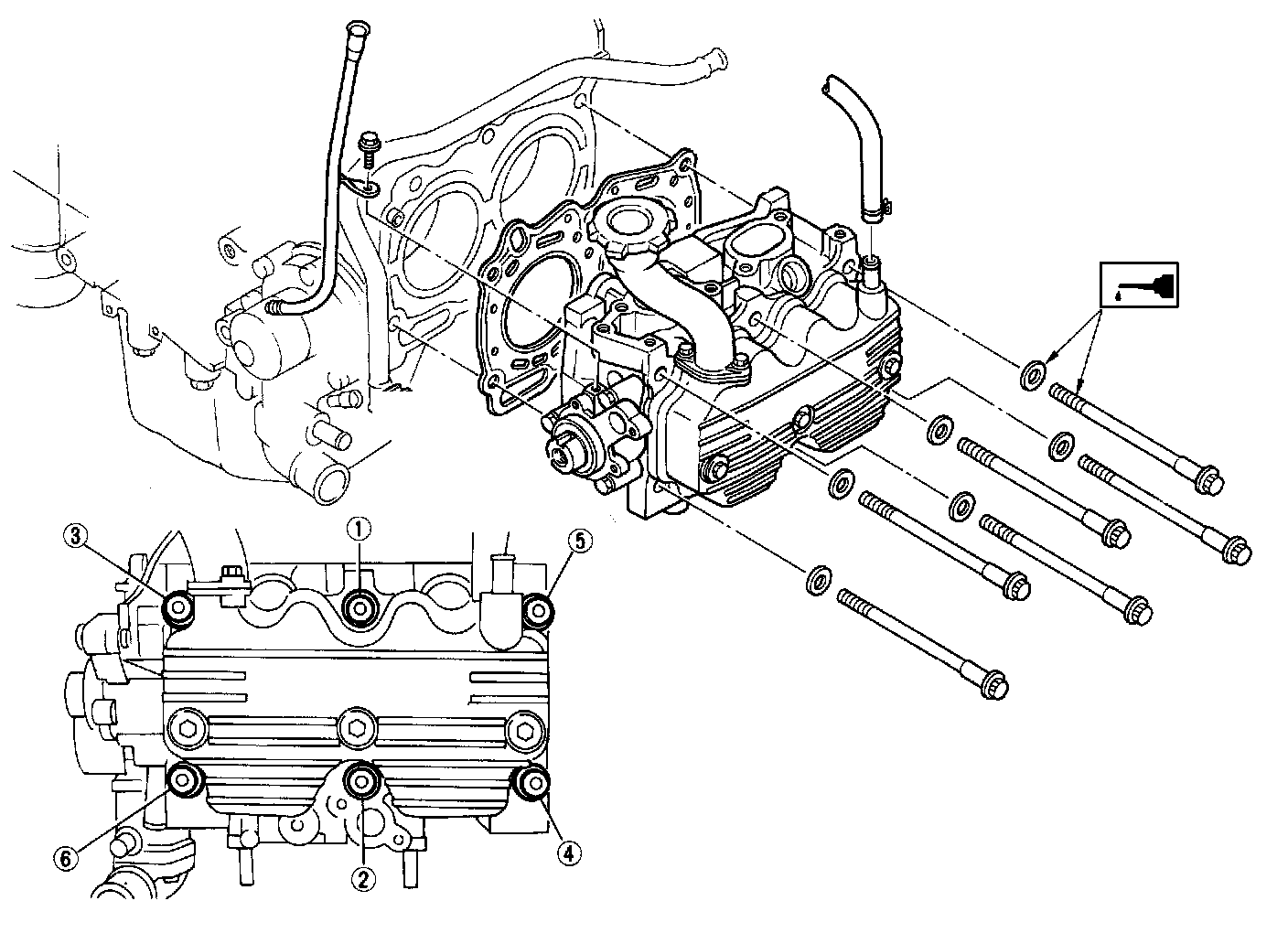 3
1
5
6
2
4