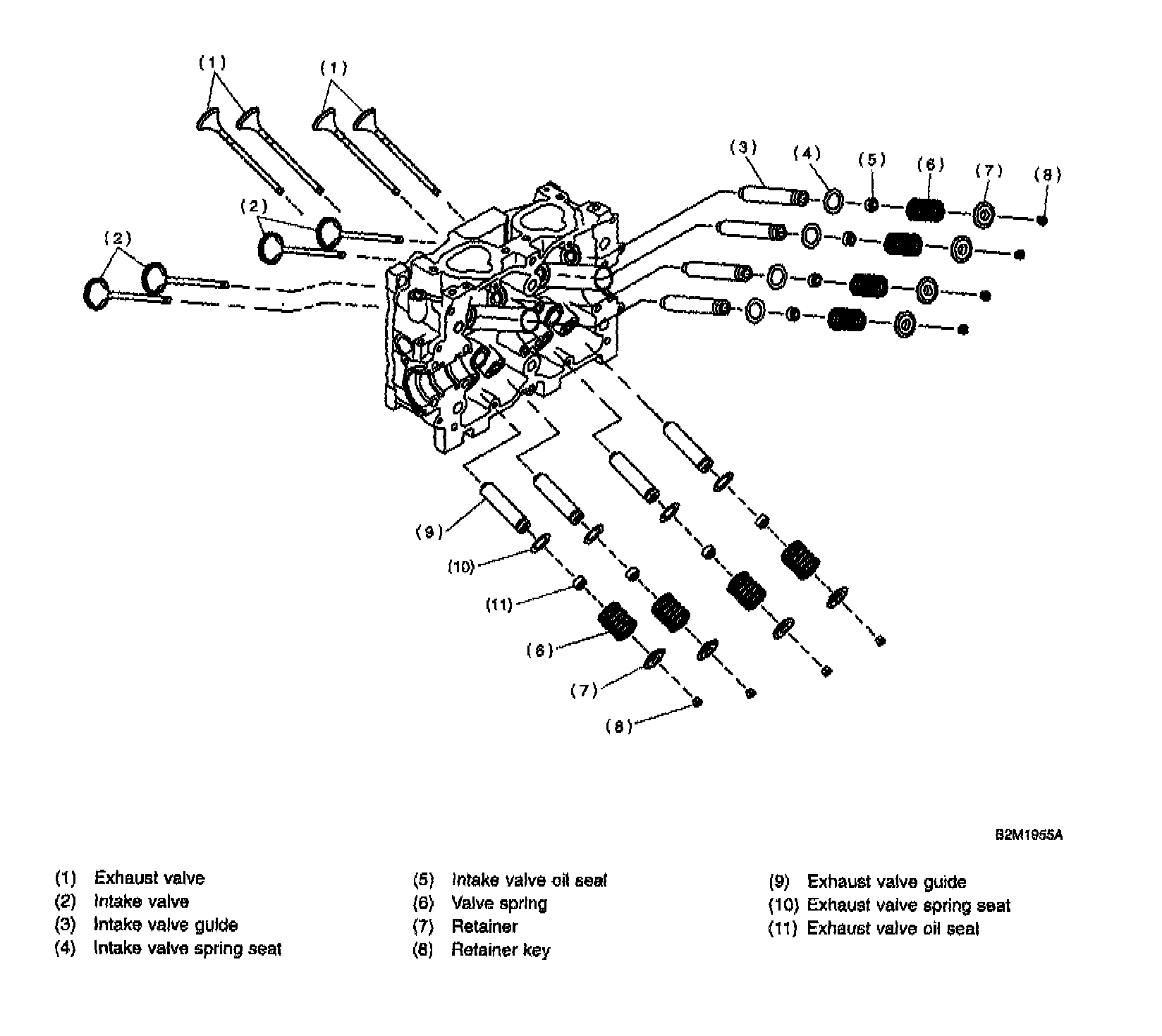 (1)
(1)
(2)
(2)
(3)
(4)
(5)
(6)
(7)
(8)
(9)
(10)
(11)
(6)
(7)
(8)

B2M1955A

(1) Exhaust valve
(2) Intake valve
(3) Intake valve guide
(4) Intake valve spring seat

(5) Intake valve oil seal
(6) Valve spring
(7) Retainer
(8) Retainer key

(9) Exhaust valve guide
(10) Exhaust valve spring seat
(11) Exhaust valve oil seal