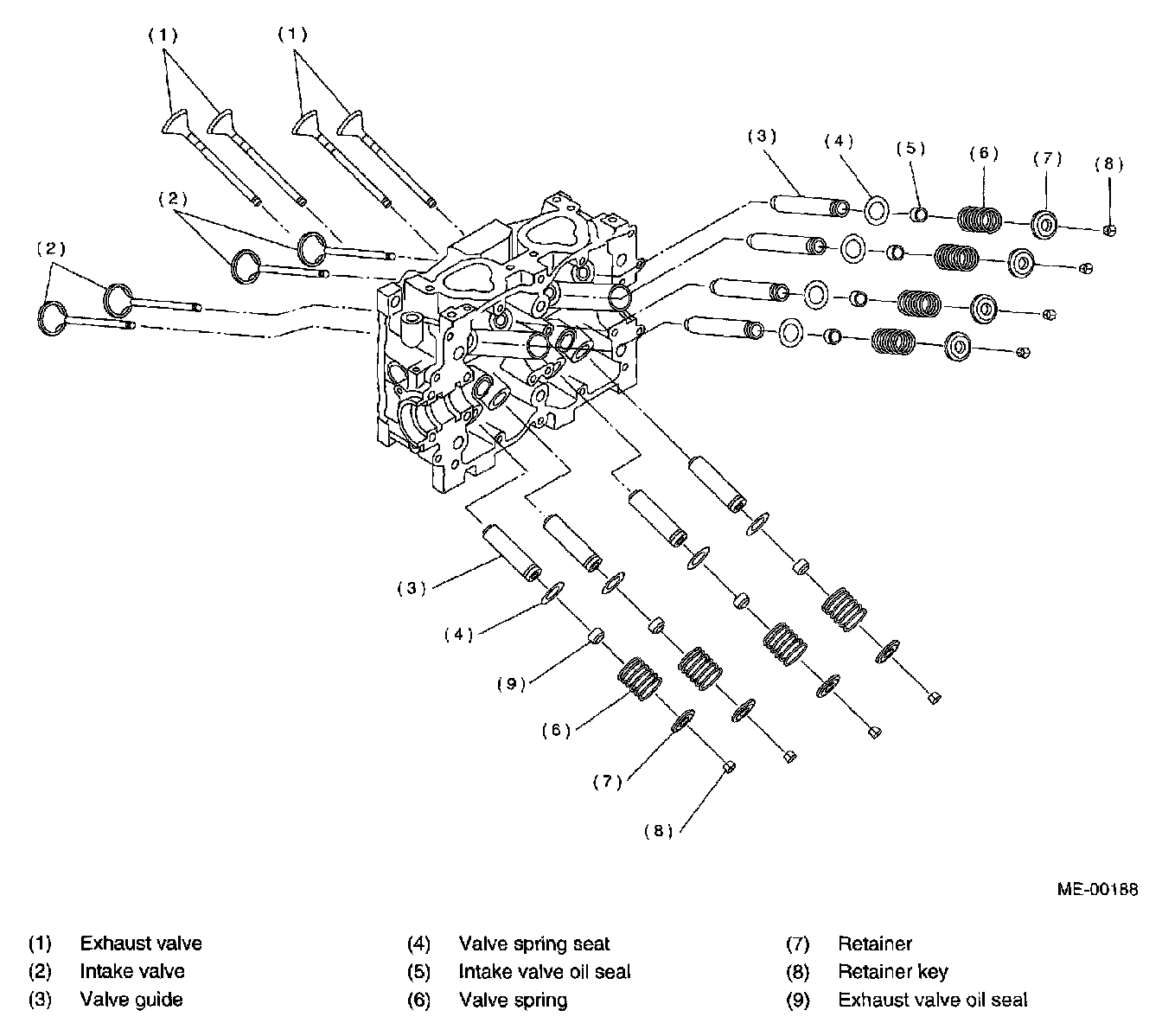 (1)
(1)
(2)
(2)
(3)
(4)
(5)
(6)
(7)
(8)
(3)
(4)
(9)
(6)
(7)
(8)

ME-00188

(1) Exhaust valve
(2) Intake valve
(3) Valve guide

(4) Valve spring seat
(5) Intake valve oil seal
(6) Valve spring

(7) Retainer
(8) Retainer key
(9) Exhaust valve oil seal