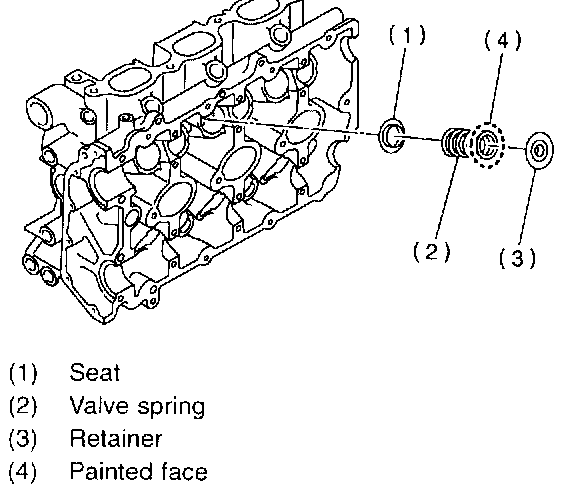 (1)
(4)
(2)
(3)

(1) Seat
(2) Valve spring
(3) Retainer
(4) Painted face