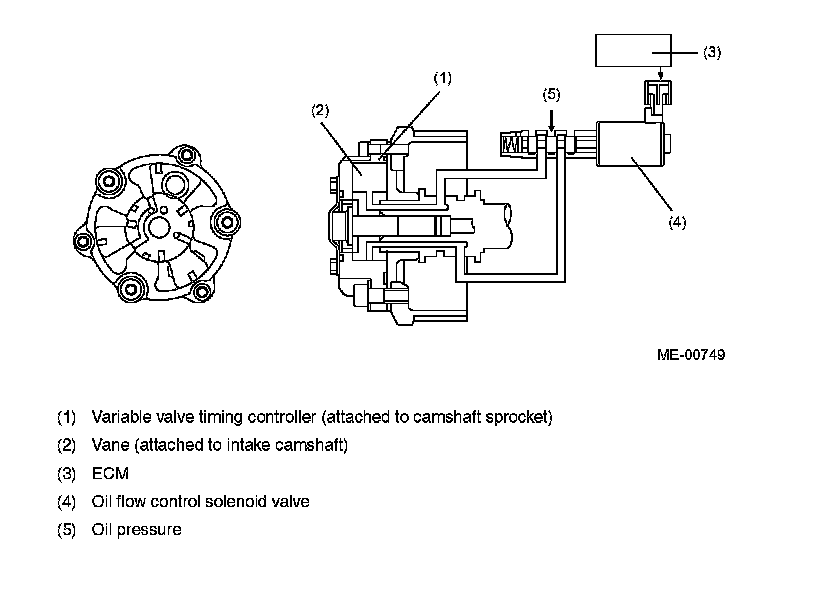 (3)

(1)

(5)

(2)

(4)

ME-00749

(1) Variable valve timing controller (attached to camshaft sprocket)

(2) Vane (attached to intake camshaft)

(3) ECM

(4) Oil flow control solenoid valve

(5) Oil pressure