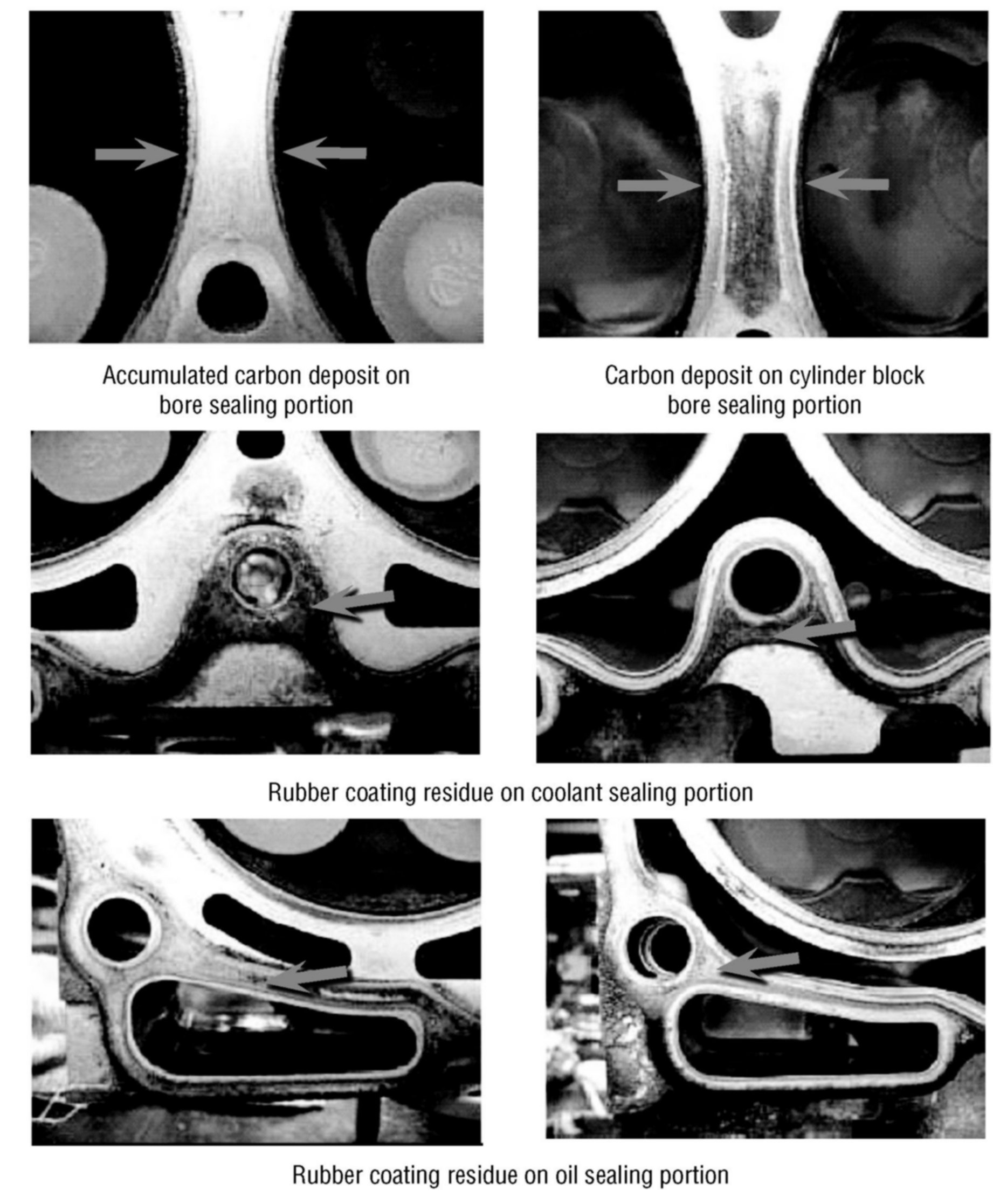 Accumulated carbon deposit on bore sealing portion

Carbon deposit on cylinder block bore sealing portion

Rubber coating residue on coolant sealing portion

Rubber coating residue on oil sealing portion