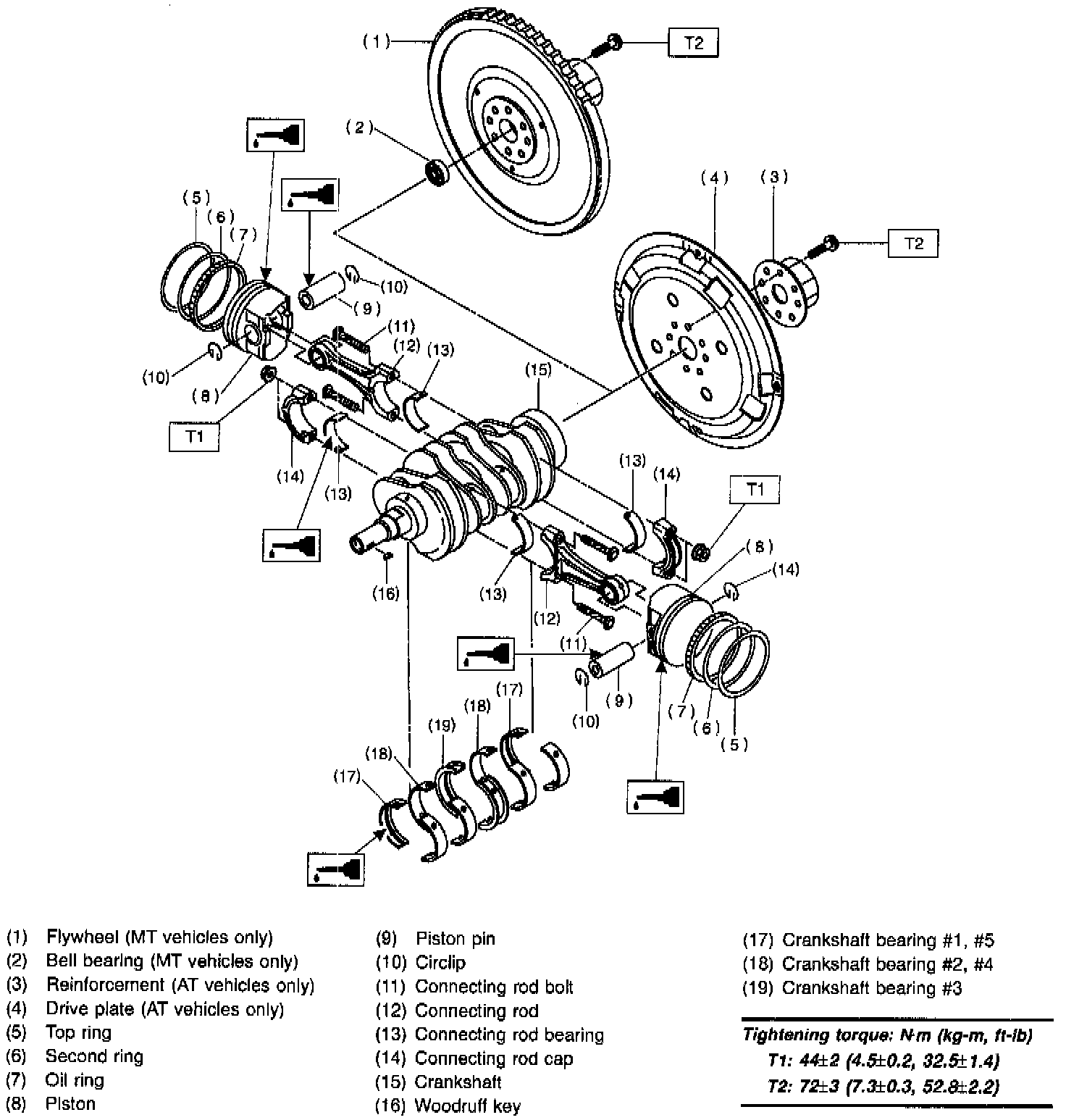 (1)
T2
(2)
(4)
(3)
T2
(5)
(6)
(7)
(10)
(9)
(11)
(12)
(13)
(10)
(8)
(15)
T1
(14)
(13)
(13)
(14)
T1
(8)
(14)
(16)
(13)
(12)
(11)
(9)
(10)
(7)
(6)
(5)
(17)
(18)
(19)
(18)
(17)

(1) Flywheel (MT vehicles only)
(2) Bell bearing (MT vehicles only)
(3) Reinforcement (AT vehicles only)
(4) Drive plate (AT vehicles only)
(5) Top ring
(6) Second ring
(7) Oil ring
(8) Piston

(9) Piston pin
(10) Circlip
(11) Connecting rod bolt
(12) Connecting rod
(13) Connecting rod bearing
(14) Connecting rod cap
(15) Crankshaft
(16) Woodruff key

(17) Crankshaft bearing #1, #5
(18) Crankshaft bearing #2, #4
(19) Crankshaft bearing #3

Tightening torque: N·m (kg-m, ft-lb)
T1: 44±2 (4.5±0.2, 32.5±1.4)
T2: 72±3 (7.3±0.3, 52.8±2.2)