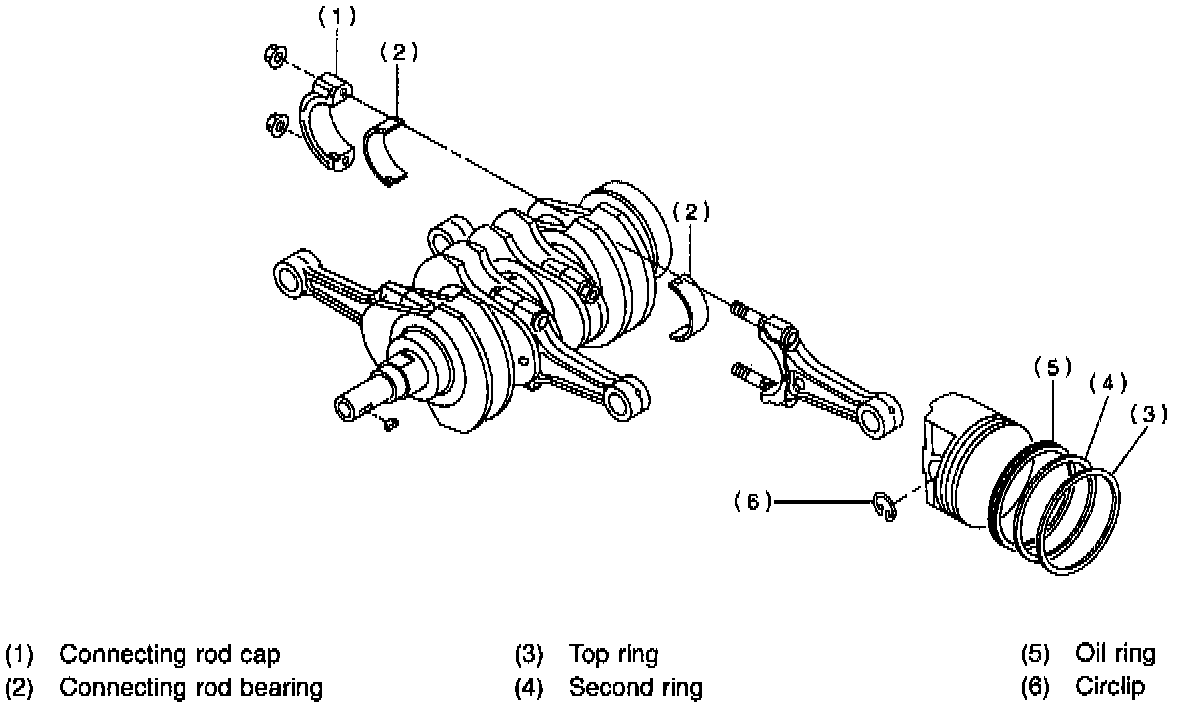 (1)
(2)
(2)
(5)
(4)
(3)
(6)

(1) Connecting rod cap
(2) Connecting rod bearing
(3) Top ring
(4) Second ring
(5) Oil ring
(6) Circlip