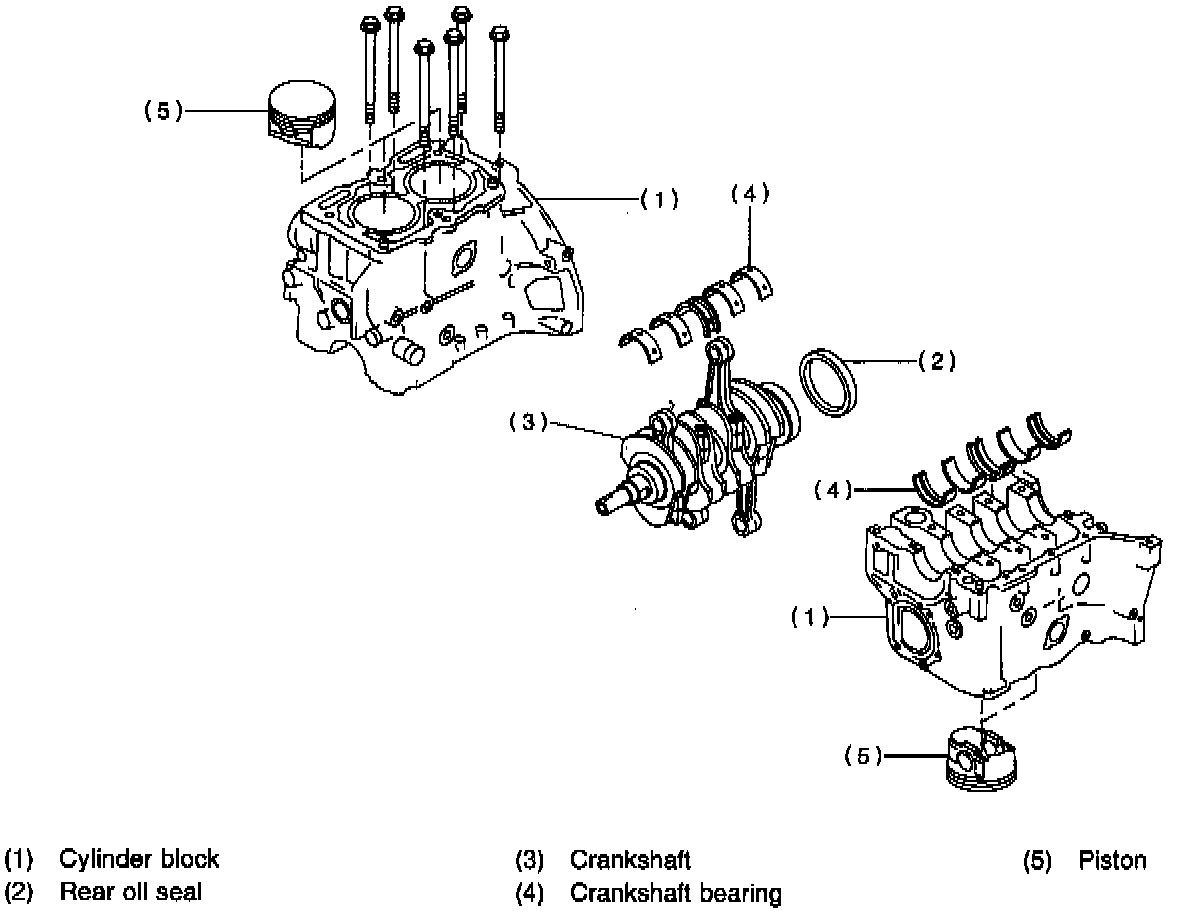 (5)

(1)

(4)

(2)

(3)

(4)

(1)

(5)

(1) Cylinder block
(2) Rear oil seal

(3) Crankshaft
(4) Crankshaft bearing

(5) Piston