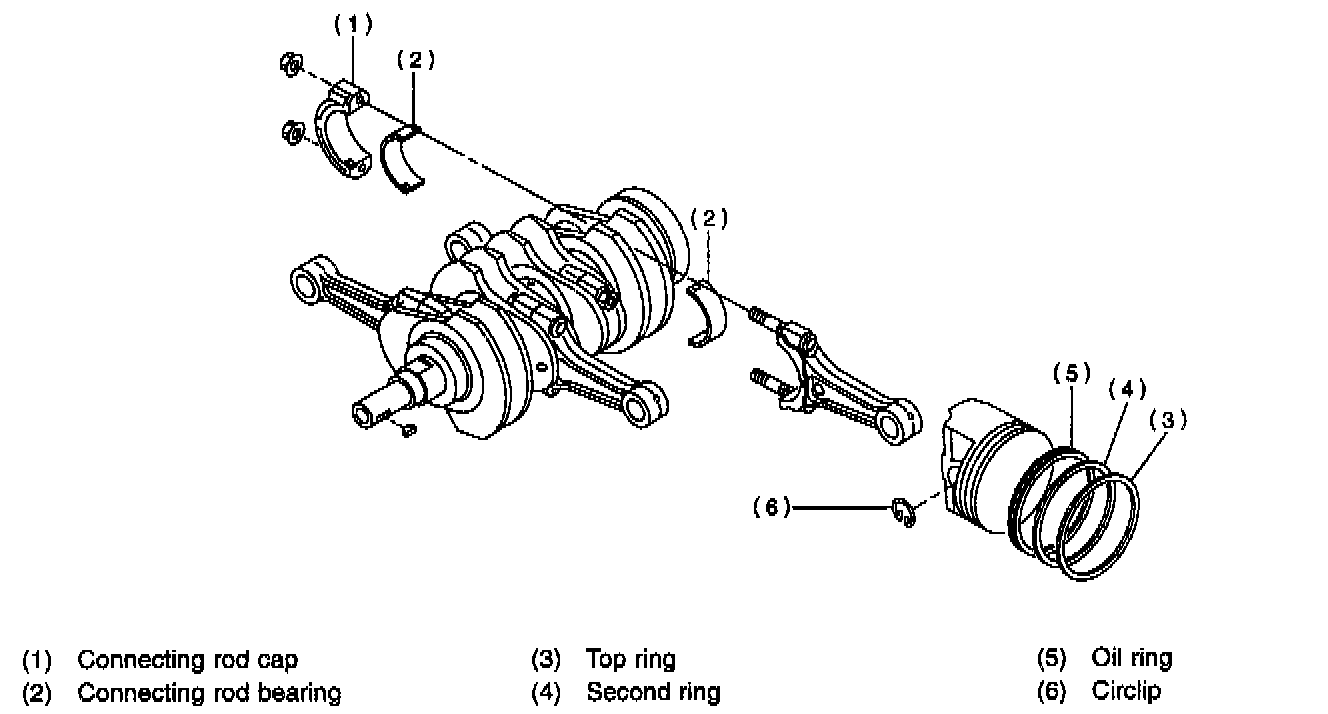 (1)
(2)
(2)
(5)
(4)
(3)
(6)

(1) Connecting rod cap
(2) Connecting rod bearing

(3) Top ring
(4) Second ring

(5) Oil ring
(6) Circlip